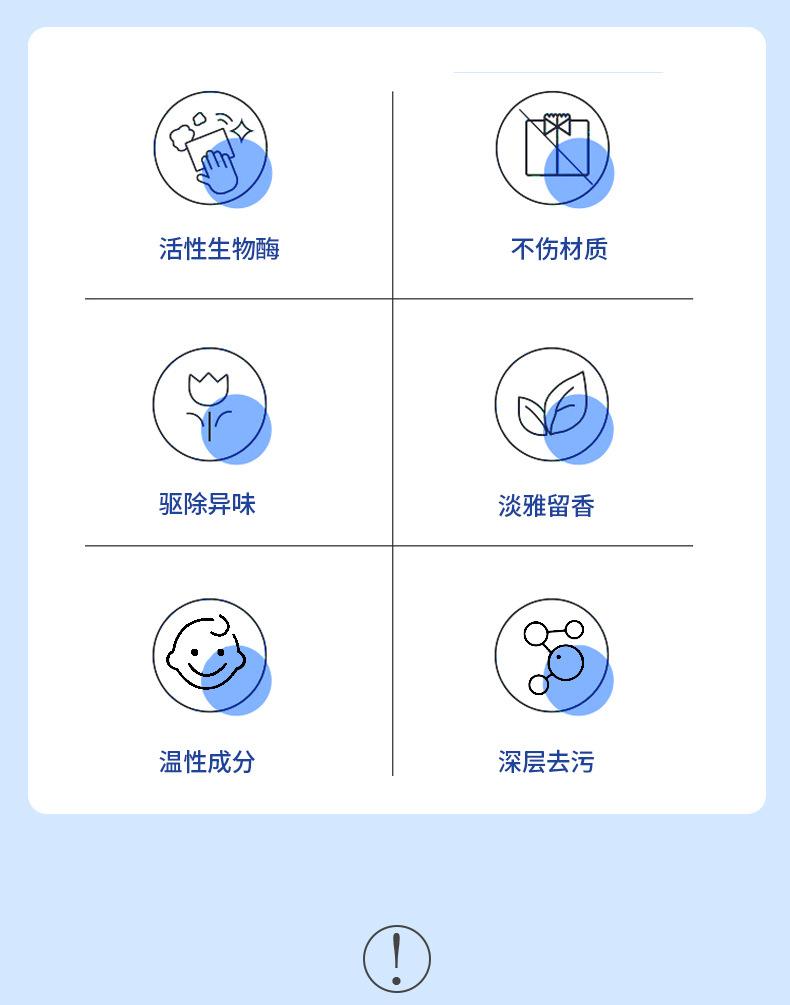 活性生物酶

不伤材质

驱除异味

淡雅留香

温性成分

深层去污

!