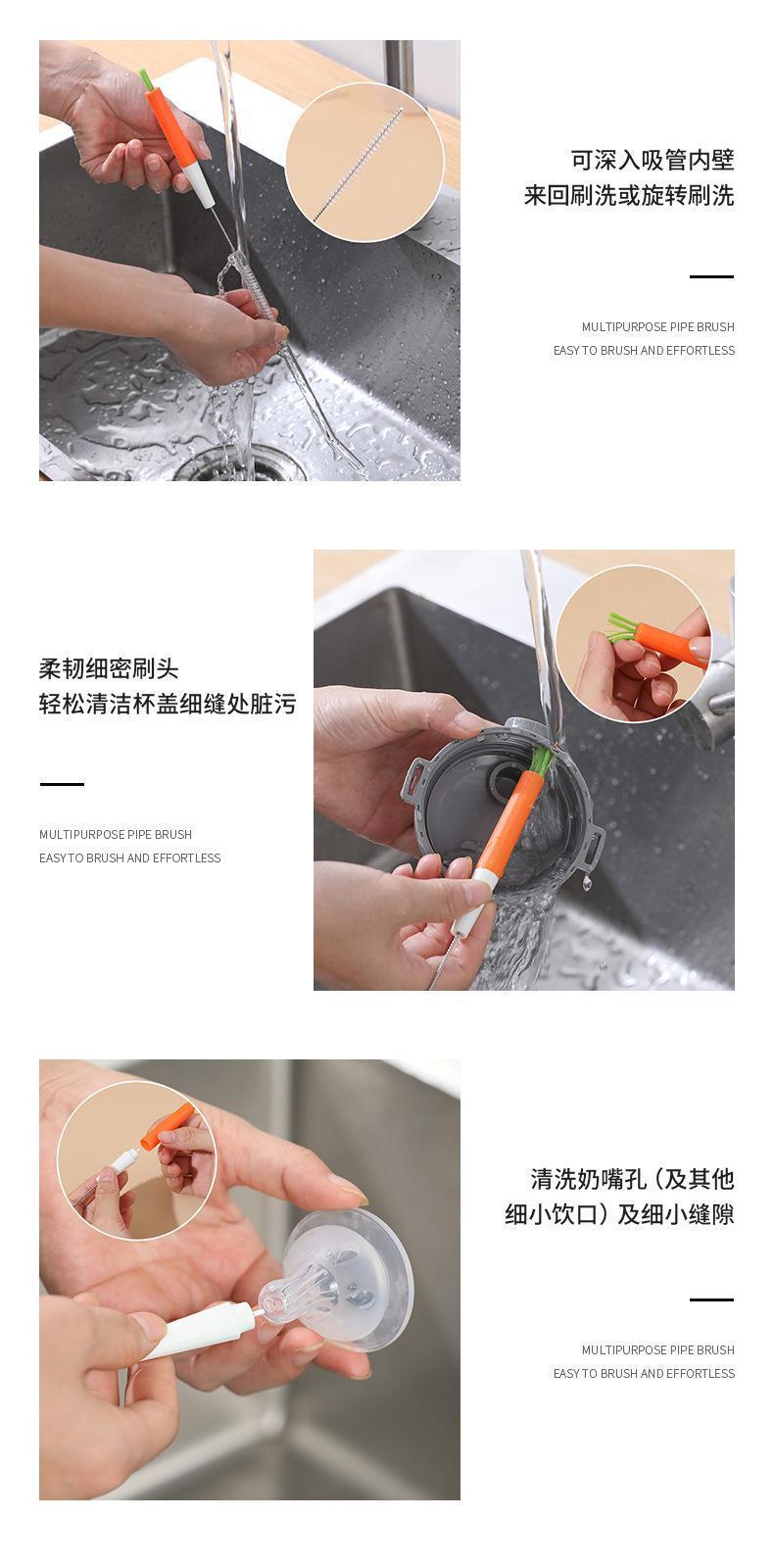 可深入吸管内壁
来回刷洗或旋转刷洗

MULTIPURPOSE PIPE BRUSH
EASY TO BRUSH AND EFFORTLESS

柔韧细密刷头
轻松清洁杯盖细缝处脏污

MULTIPURPOSE PIPE BRUSH
EASY TO BRUSH AND EFFORTLESS

清洗奶嘴孔（及其他
细小饮口）及细小缝隙

MULTIPURPOSE PIPE BRUSH
EASY TO BRUSH AND EFFORTLESS