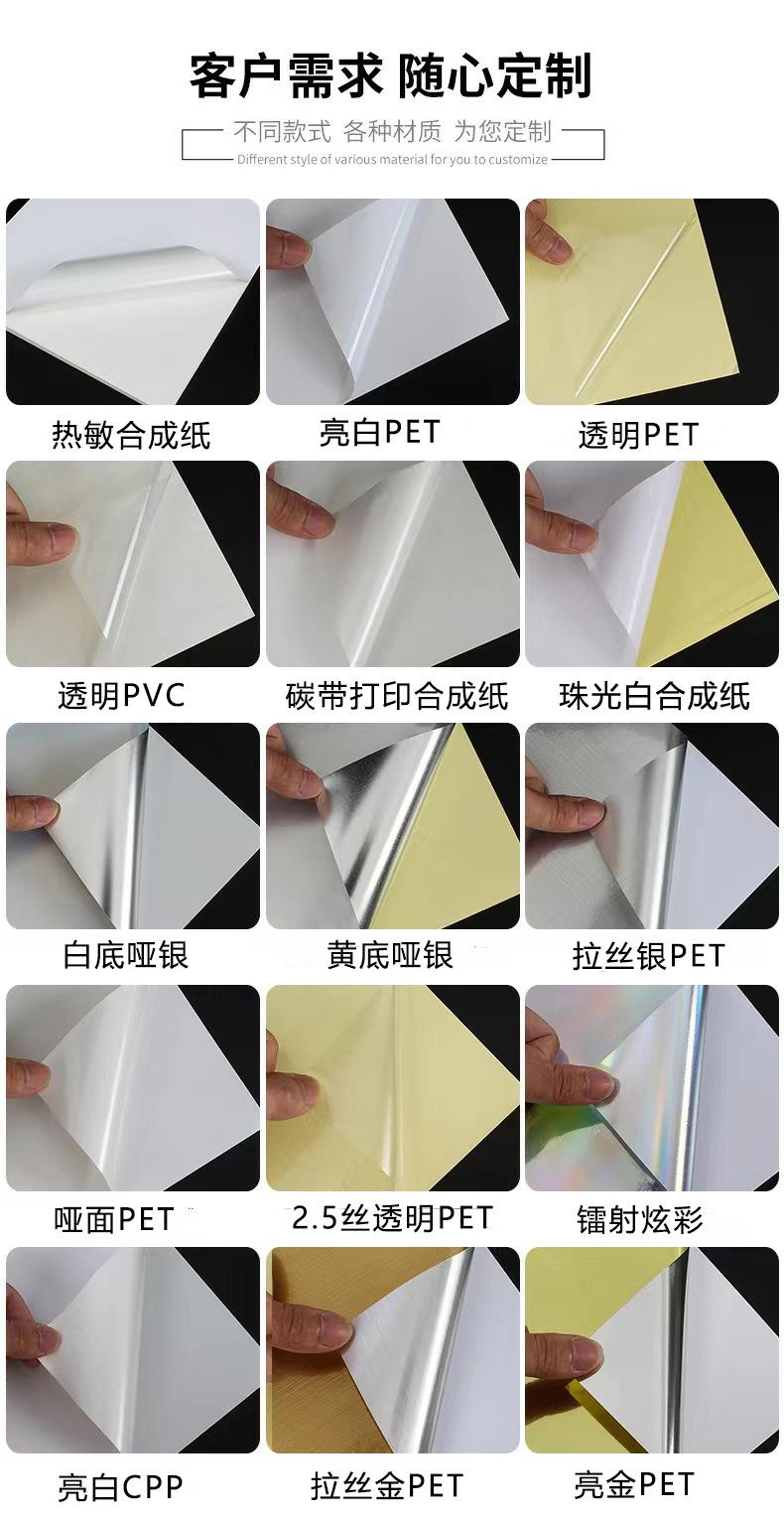 客户需求 随心定制

不同款式 各种材质 为您定制
Different style of various material for you to customize

热敏合成纸

亮白PET

透明PET

透明PVC

碳带打印合成纸

珠光白合成纸

白底哑银

黄底哑银

拉丝银PET

哑面PET

2.5丝透明PET

镭射炫彩

亮白CPP

拉丝金PET

亮金PET