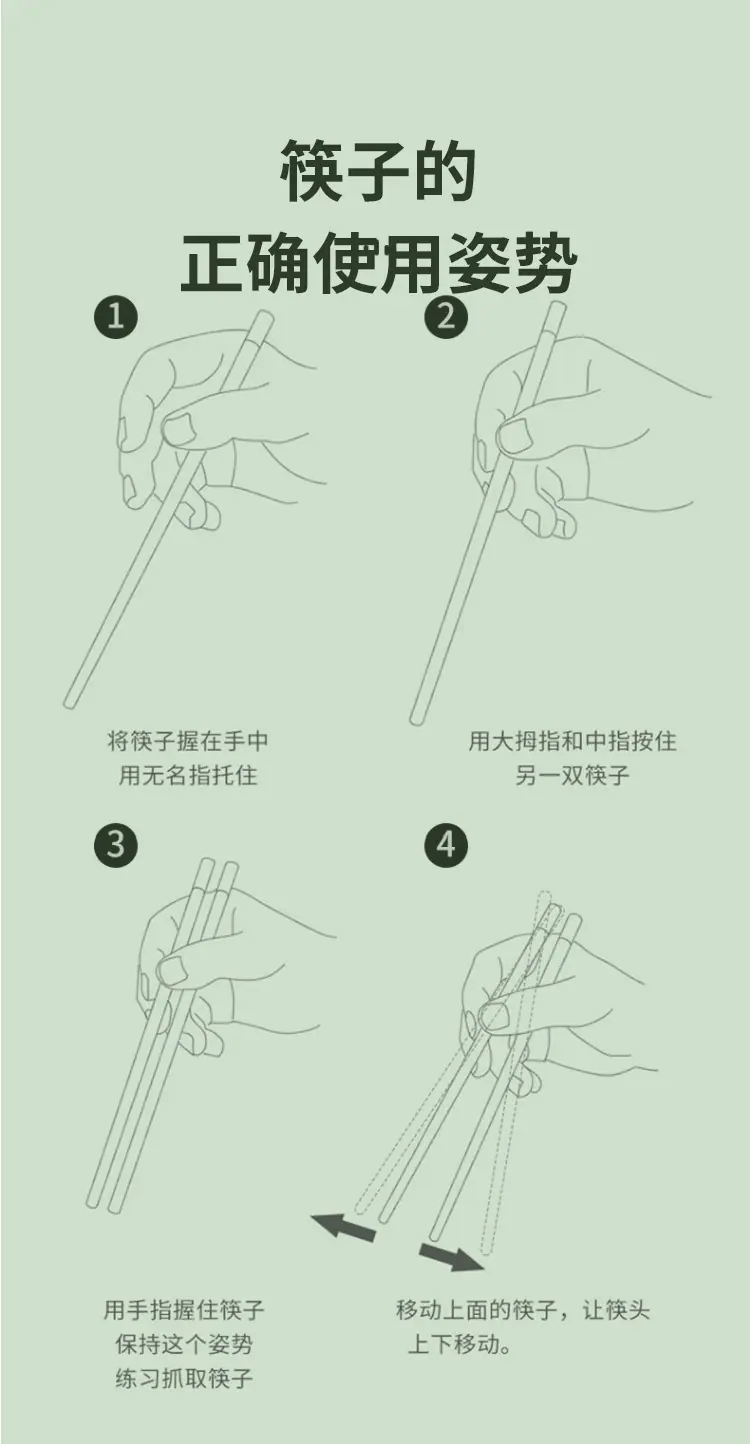 筷子的
正确使用姿势

1

将筷子握在手中
用无名指托住

2

用大拇指和中指按住
另一双筷子

3

用手指握住筷子
保持这个姿势
练习抓取筷子

4

移动上面的筷子，让筷头
上下移动。