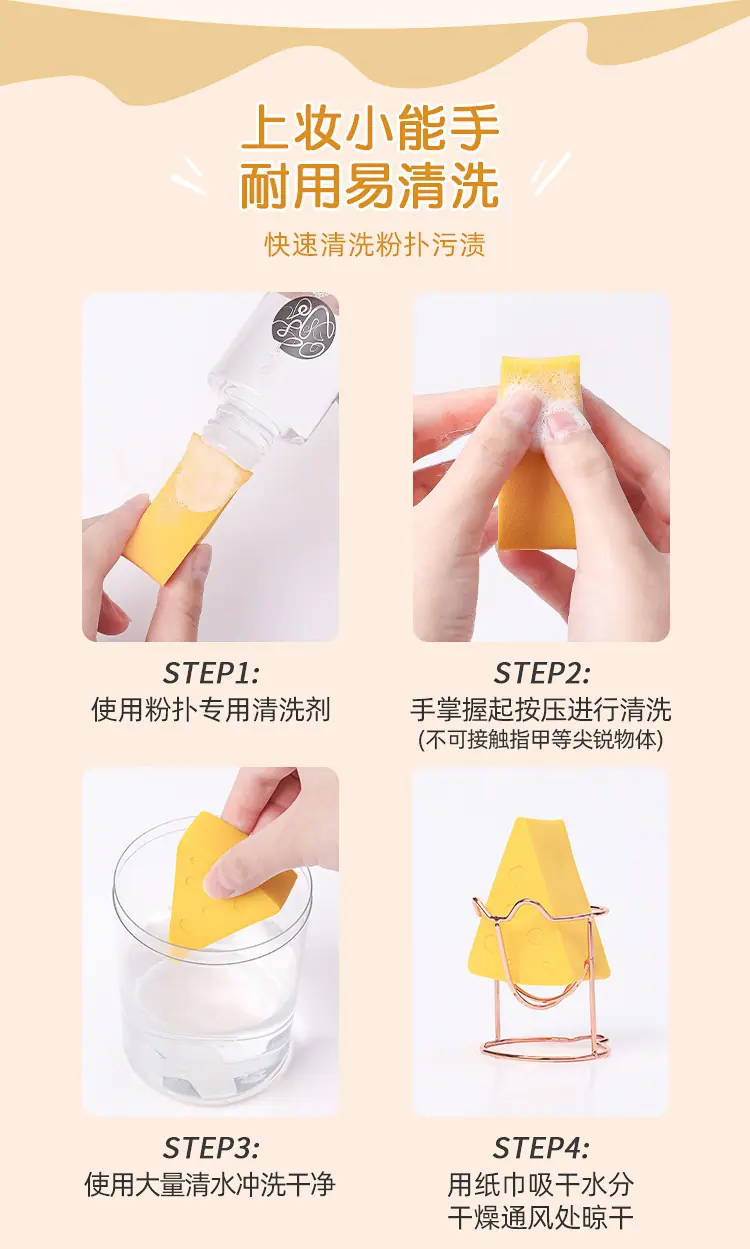 上妆小能手
耐用易清洗

快速清洗粉扑污渍

STEP1:
使用粉扑专用清洗剂

STEP2:
手掌握起按压进行清洗
(不可接触指甲等尖锐物体)

STEP3:
使用大量清水冲洗干净

STEP4:
用纸巾吸干水分
干燥通风处晾干