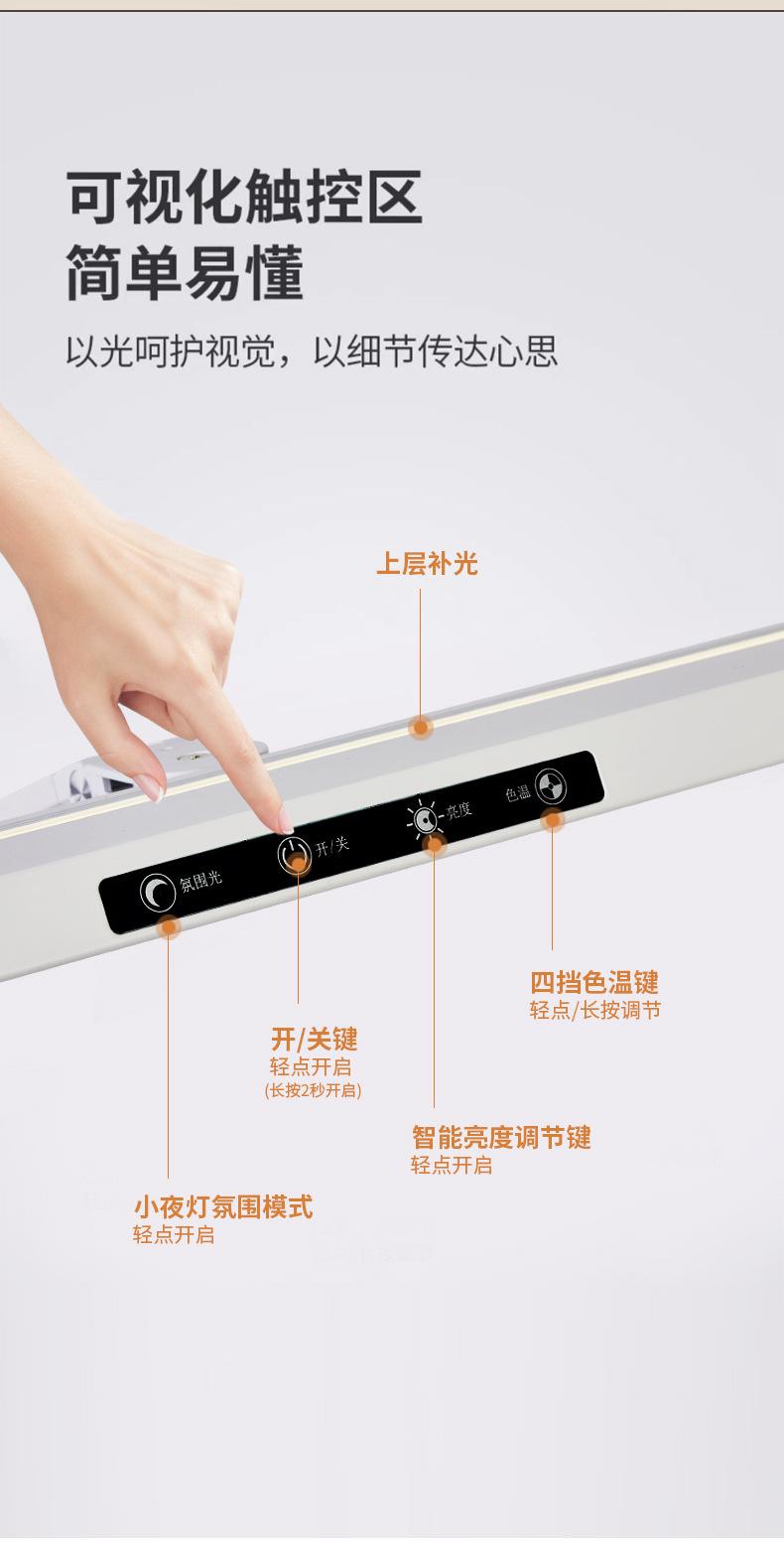 可视化触控区
简单易懂

以光呵护视觉，以细节传达心思

上层补光

氛围光

开/关

亮度

色温

四挡色温键
轻点/长按调节

开/关键
轻点开启
(长按2秒开启)

智能亮度调节键
轻点开启

小夜灯氛围模式
轻点开启