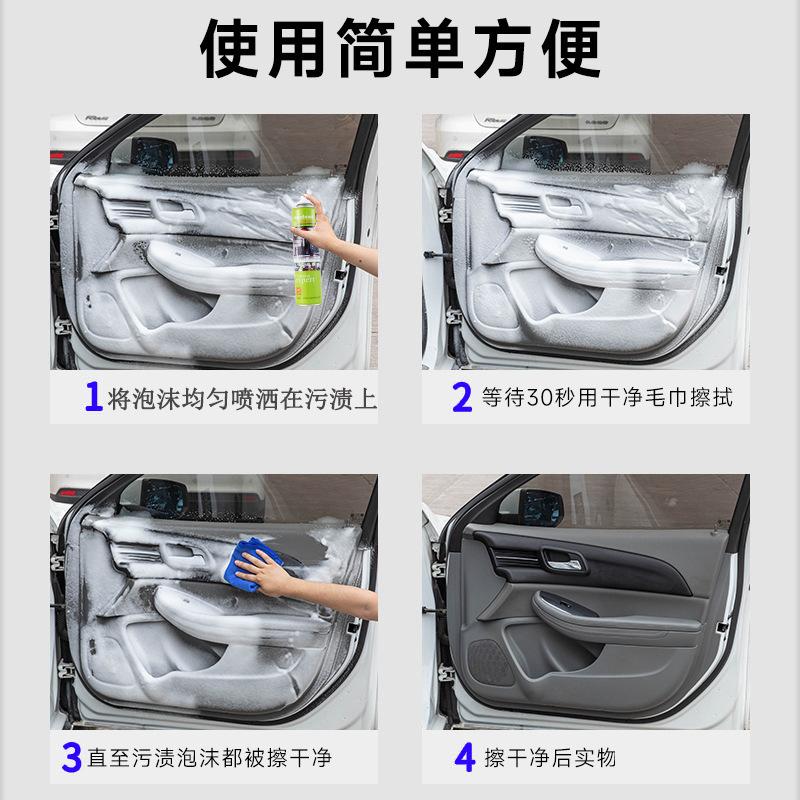 使用简单方便

1 将泡沫均匀喷洒在污渍上

2 等待30秒用干净毛巾擦拭

3 直至污渍泡沫都被擦干净

4 擦干净后实物