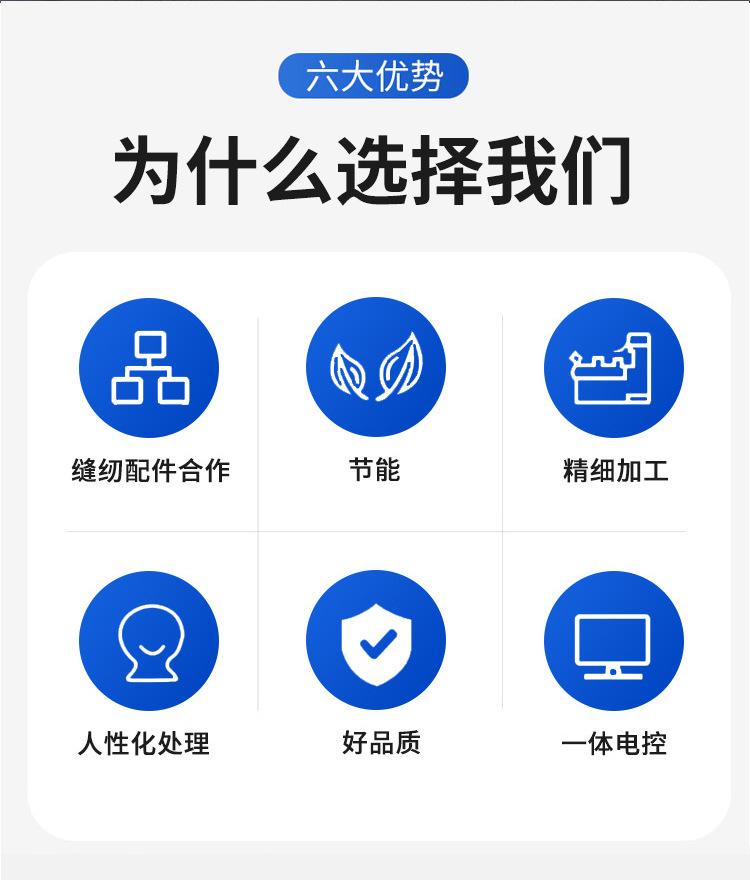 六大优势

为什么选择我们

缝纫配件合作

节能

精细加工

人性化处理

好品质

一体电控