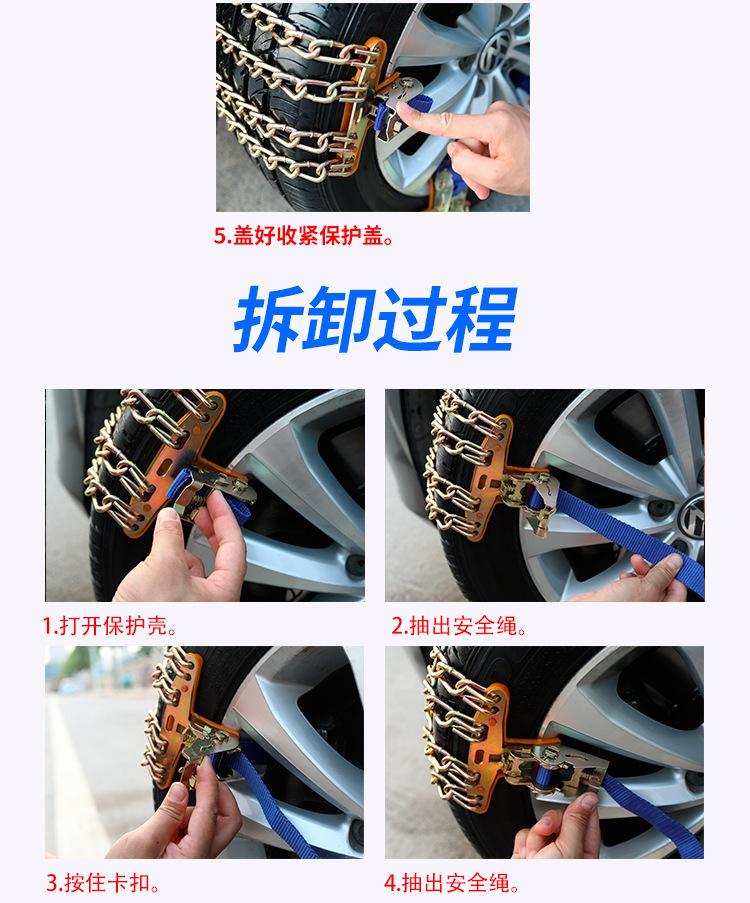 5.盖好收紧保护盖。

拆卸过程

1.打开保护壳。

2.抽出安全绳。

3.按住卡扣。

4.抽出安全绳。