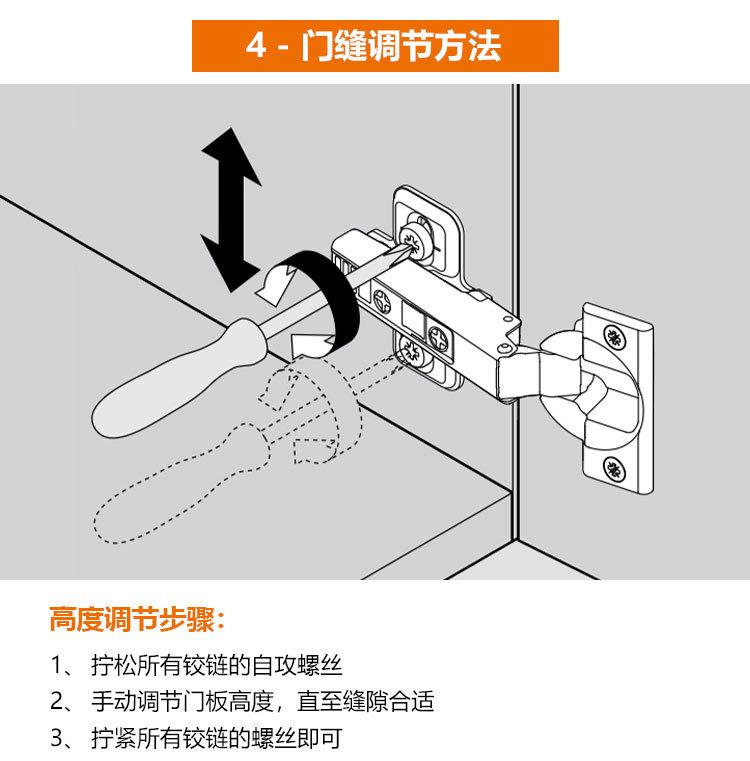 4 - 门缝调节方法

高度调节步骤：

1、 拧松所有铰链的自攻螺丝

2、 手动调节门板高度，直至缝隙合适

3、 拧紧所有铰链的螺丝即可