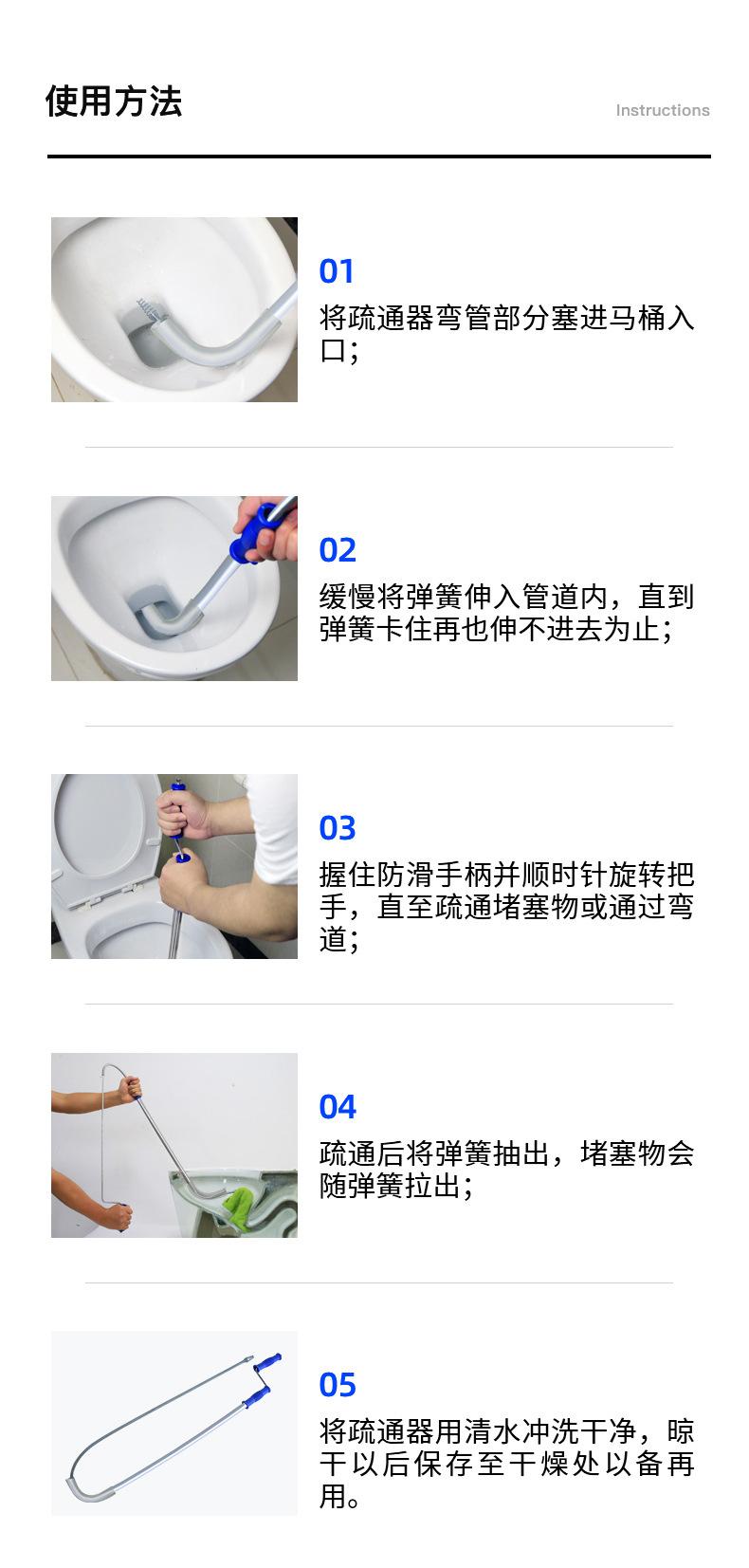 使用方法

Instructions

01
将疏通器弯管部分塞进马桶入口;

02
缓慢将弹簧伸入管道内，直到弹簧卡住再也伸不进去为止;

03
握住防滑手柄并顺时针旋转把手，直至疏通堵塞物或通过弯道;

04
疏通后将弹簧抽出，堵塞物会随弹簧拉出;

05
将疏通器用清水冲洗干净，晾干以后保存至干燥处以备再用。