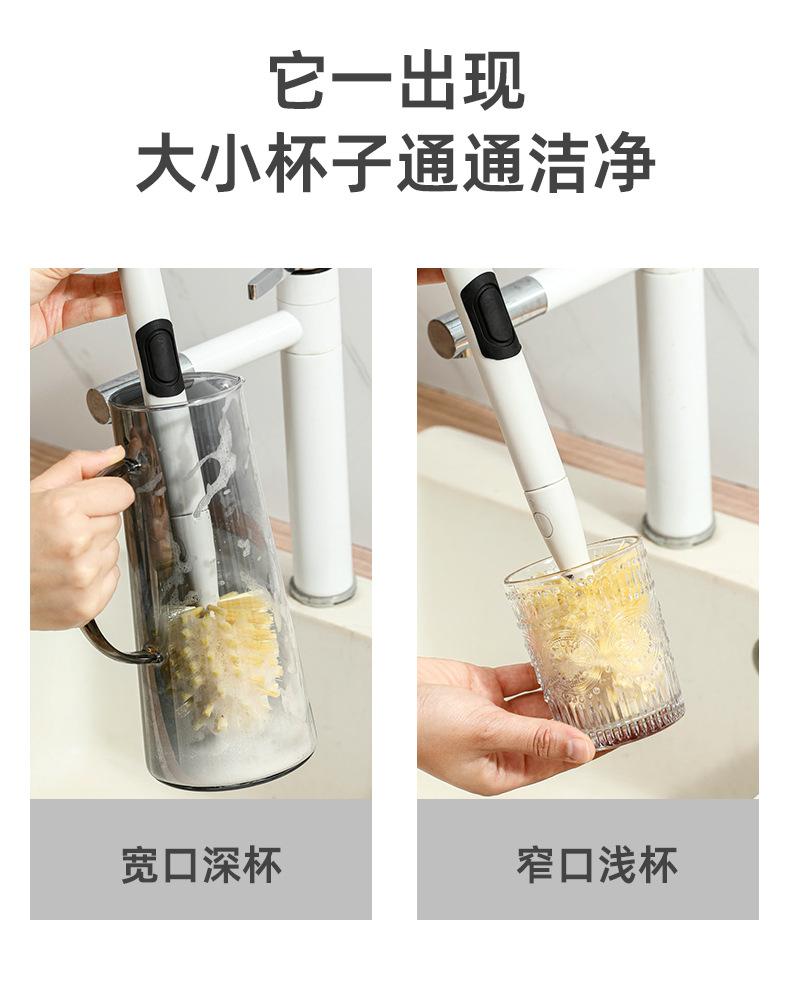 它一出现
大小杯子通通洁净

宽口深杯

窄口浅杯