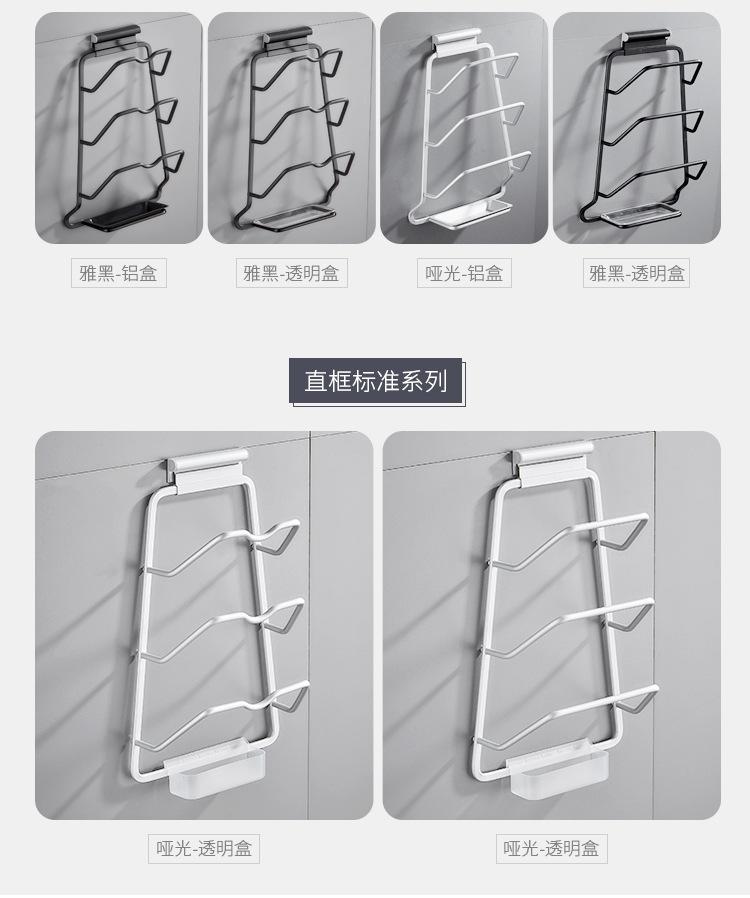 雅黑-铝盒

雅黑-透明盒

哑光-铝盒

雅黑-透明盒

直框标准系列

哑光-透明盒

哑光-透明盒