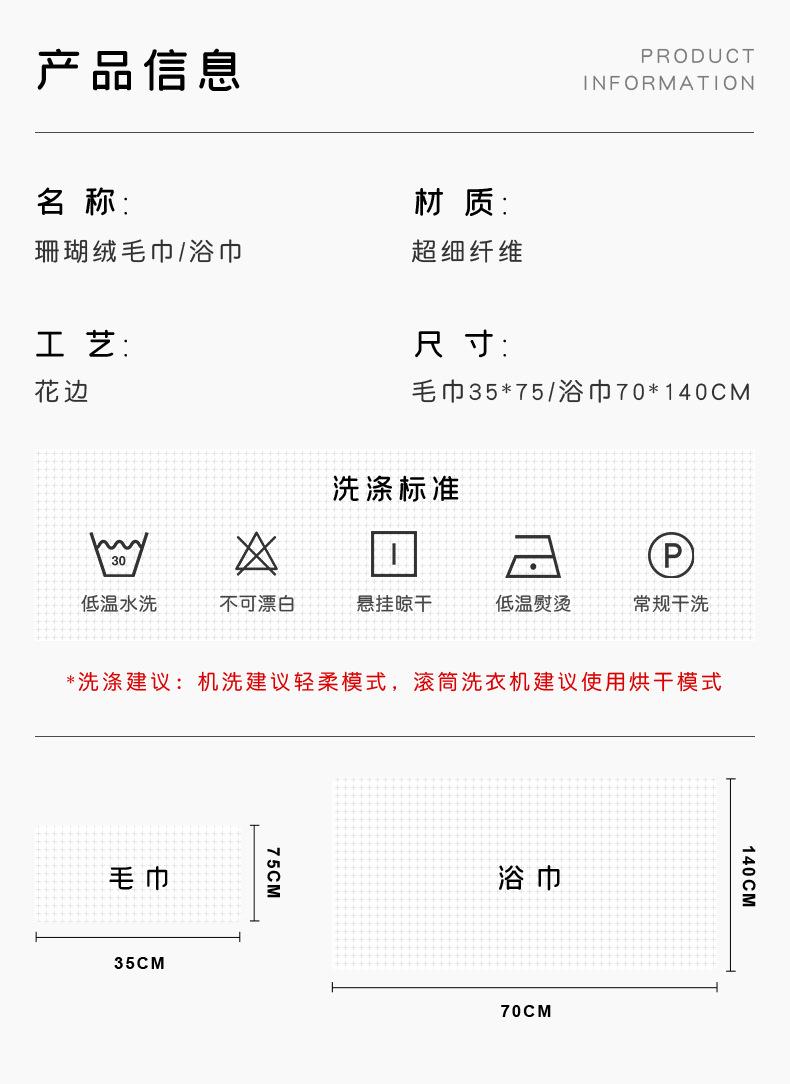 产品信息

PRODUCT
INFORMATION

名 称:
珊瑚绒毛巾/浴巾

材 质:
超细纤维

工 艺:
花边

尺 寸:
毛巾35*75/浴巾70*140CM

洗涤标准

30
低温水洗

不可漂白

悬挂晾干

低温熨烫

P
常规干洗

*洗涤建议：机洗建议轻柔模式，滚筒洗衣机建议使用烘干模式

毛巾
75CM
35CM

浴巾
140CM
70CM