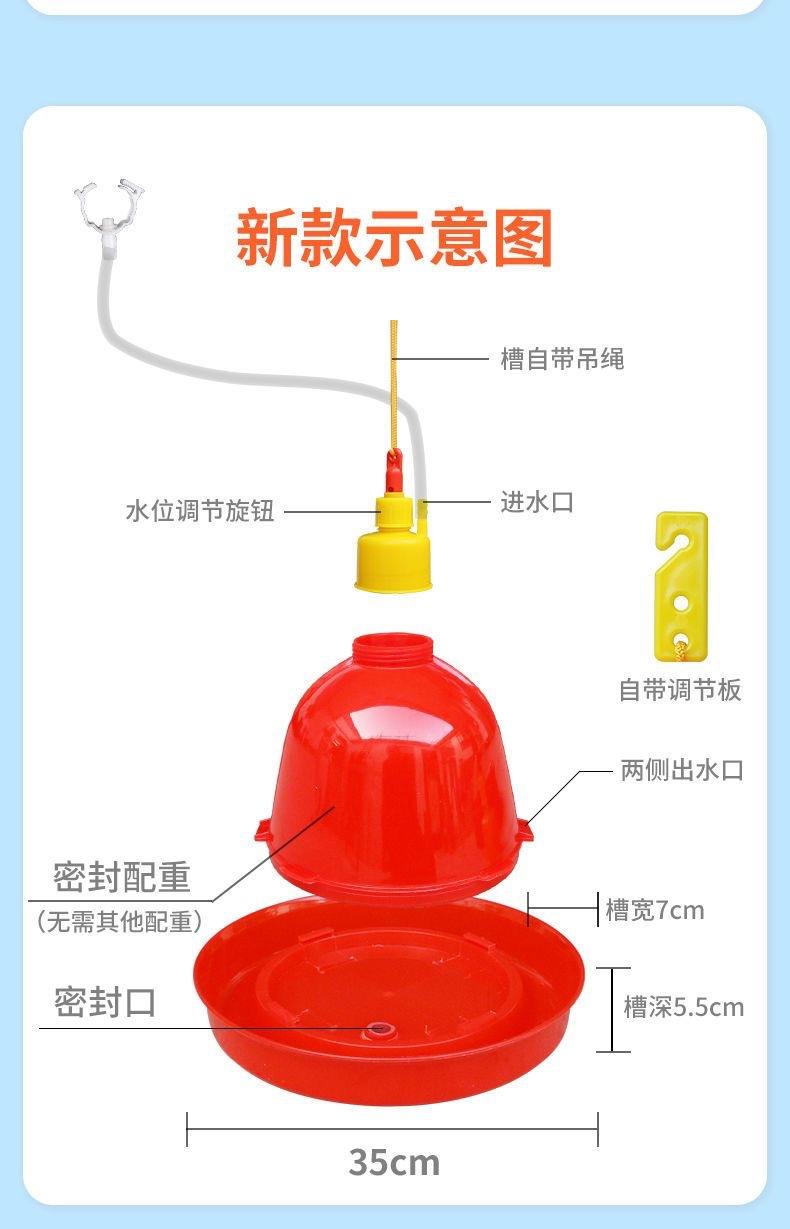 新款示意图

槽自带吊绳

水位调节旋钮

进水口

自带调节板

两侧出水口

密封配重
（无需其他配重）

槽宽7cm

密封口

槽深5.5cm

35cm