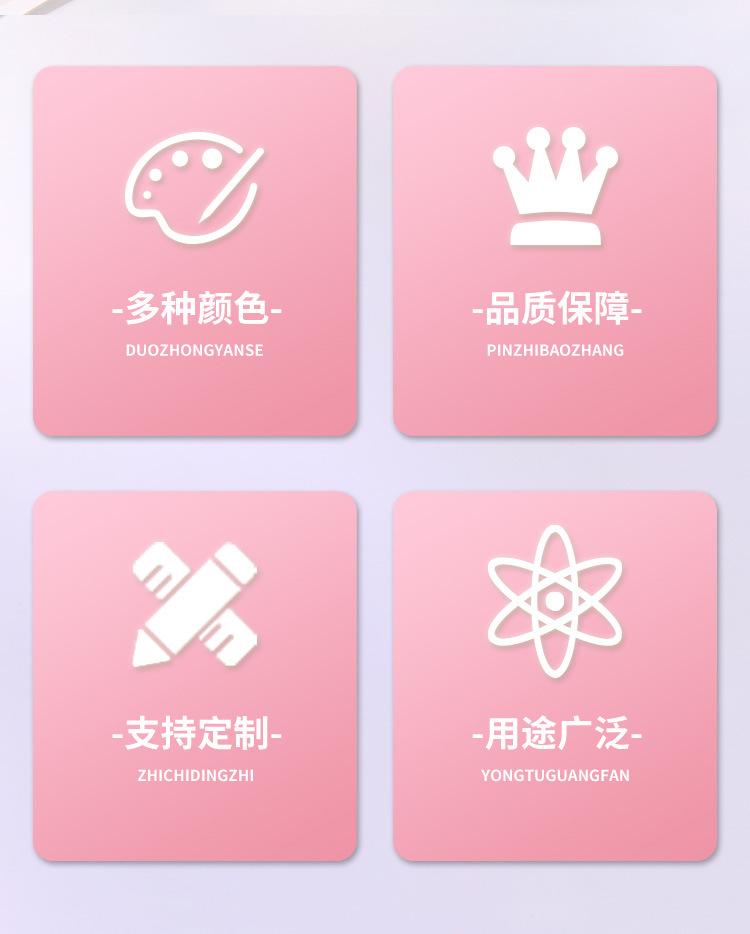 -多种颜色-
DUOZHONGYANSE

-品质保障-
PINZHIBAOZHANG

-支持定制-
ZHICHIDINGZHI

-用途广泛-
YONGTUGUANGFAN