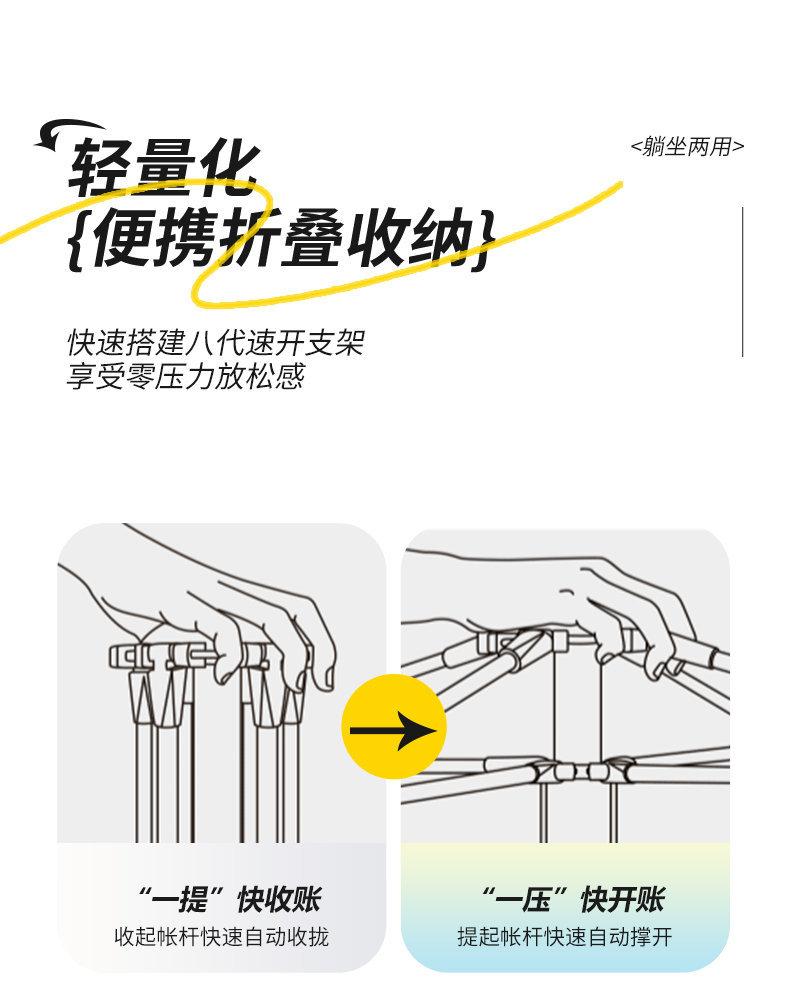 轻量化
{便携折叠收纳}

<躺坐两用>

快速搭建八代速开支架
享受零压力放松感

“一提”快收账
收起帐杆快速自动收拢

“一压”快开账
提起帐杆快速自动撑开