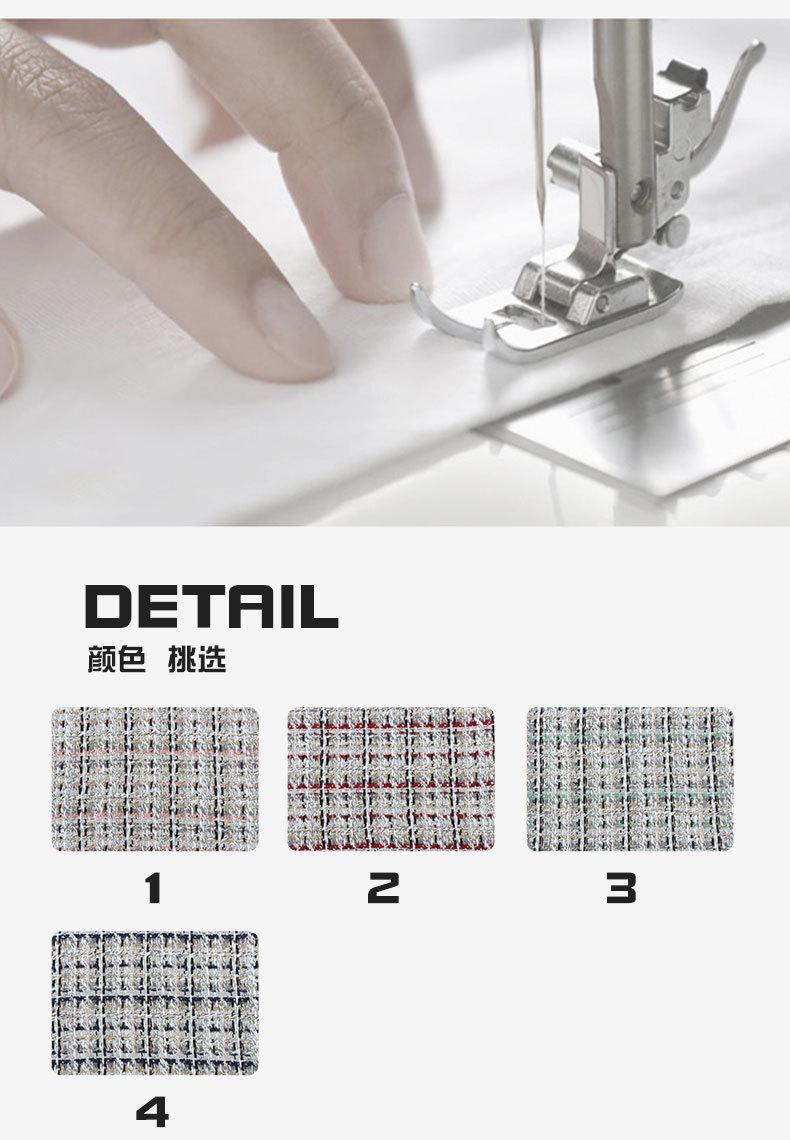 DETAIL
颜色 挑选

1

2

3

4