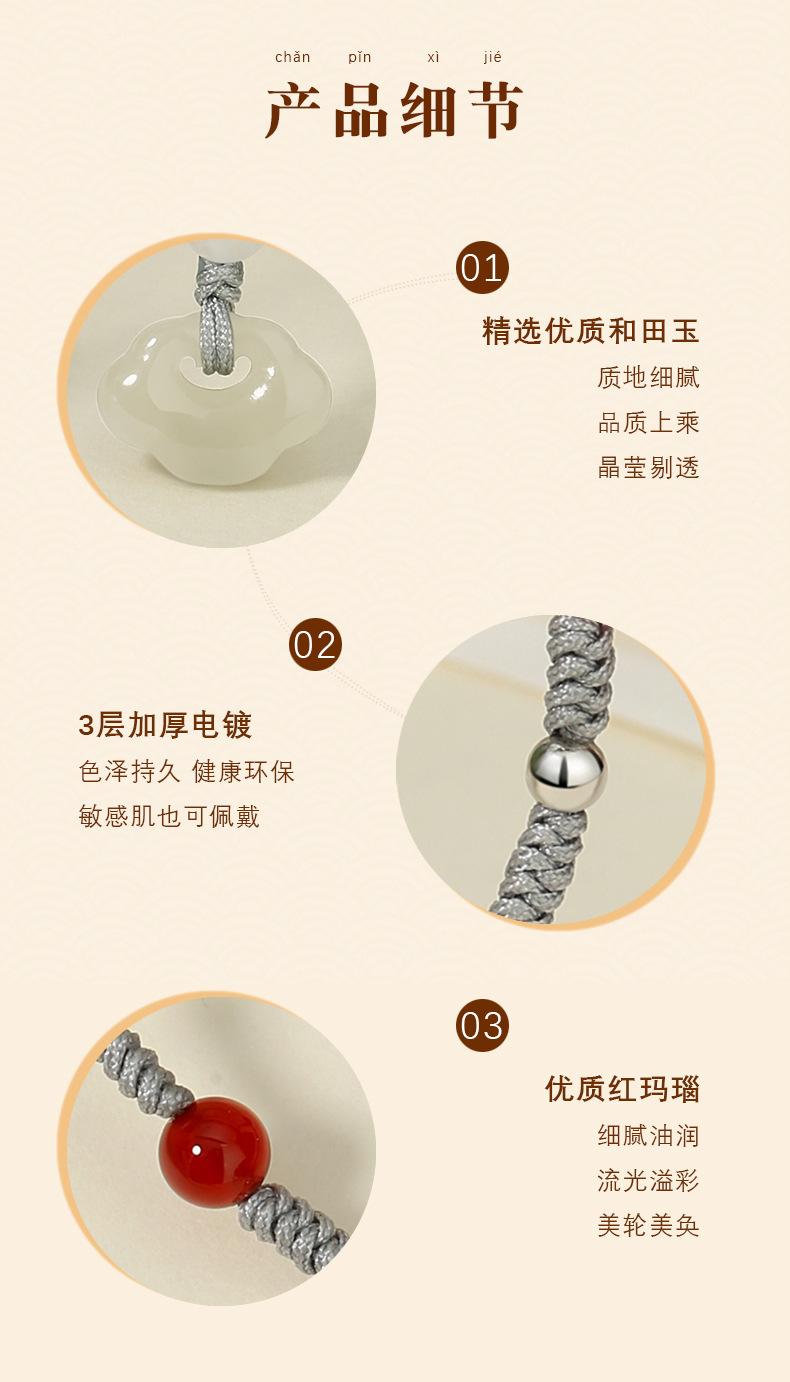 chǎn pǐn xì jié
产品细节

01
精选优质和田玉
质地细腻
品质上乘
晶莹剔透

02
3层加厚电镀
色泽持久 健康环保
敏感肌也可佩戴

03
优质红玛瑙
细腻油润
流光溢彩
美轮美奂