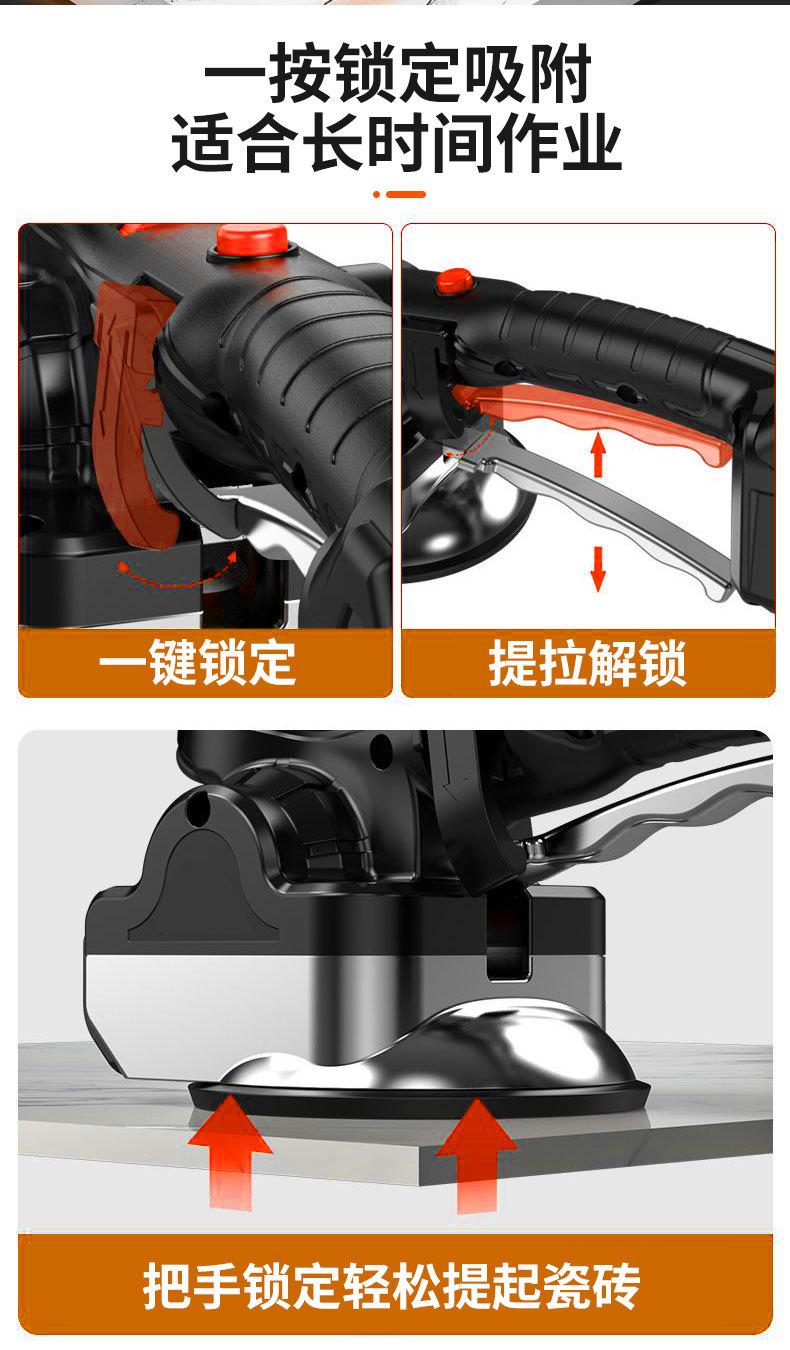 一按锁定吸附
适合长时间作业

一键锁定

提拉解锁

把手锁定轻松提起瓷砖