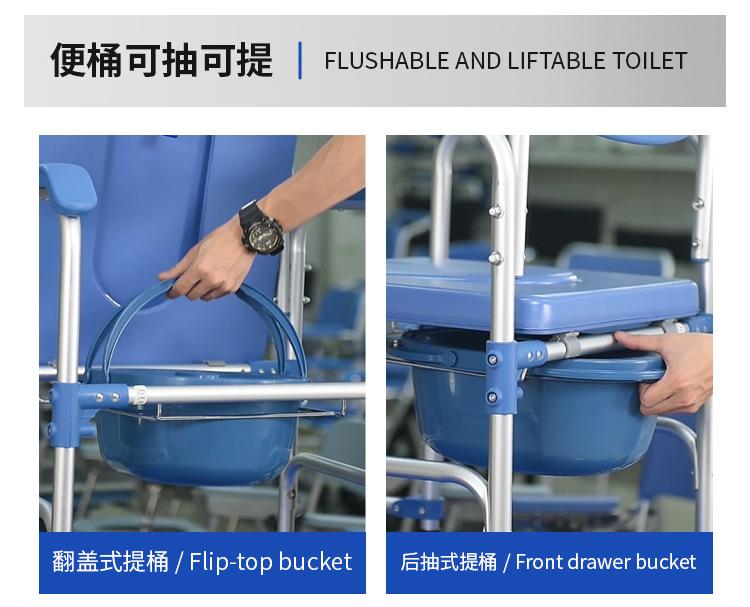 便桶可抽可提 | FLUSHABLE AND LIFTABLE TOILET

翻盖式提桶 / Flip-top bucket

后抽式提桶 / Front drawer bucket