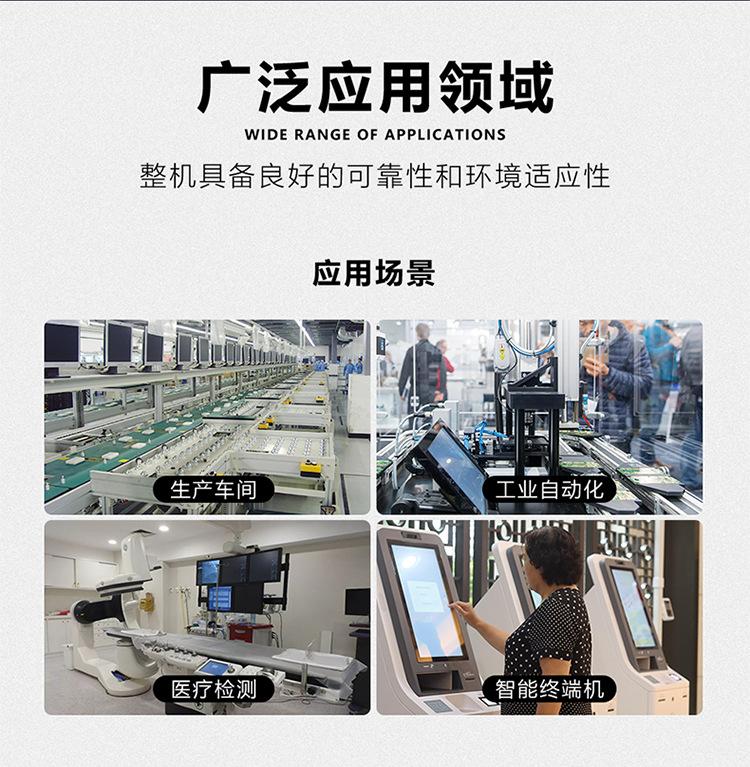 广泛应用领域

WIDE RANGE OF APPLICATIONS

整机具备良好的可靠性和环境适应性

应用场景

生产车间

工业自动化

医疗检测

智能终端机