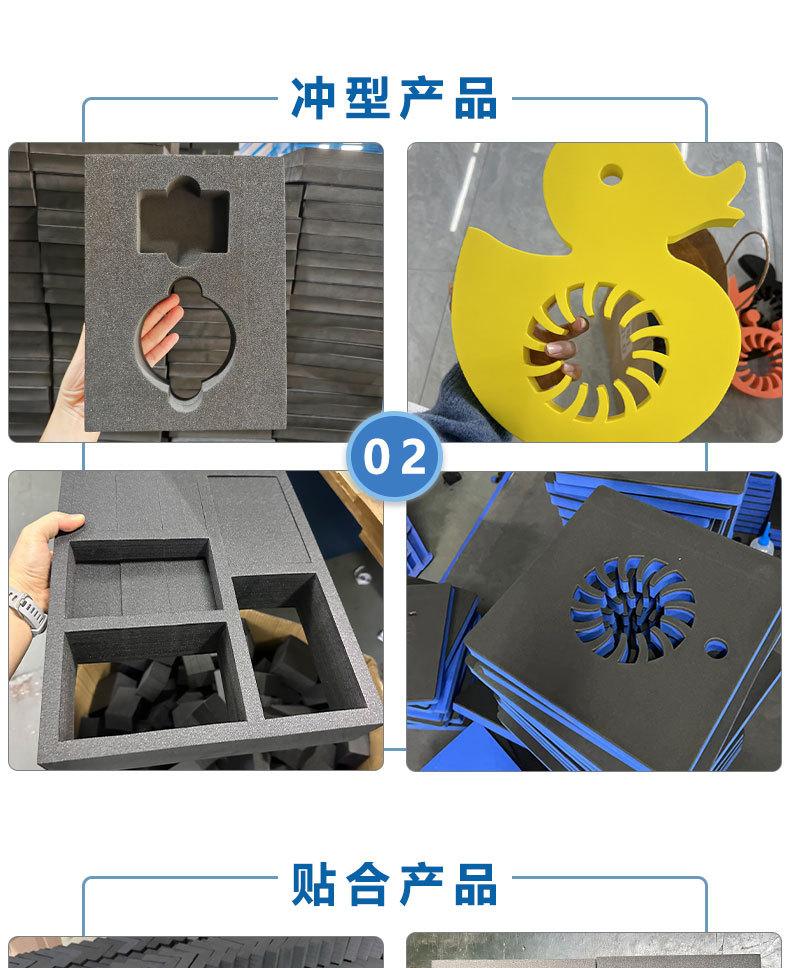 冲型产品

02

贴合产品