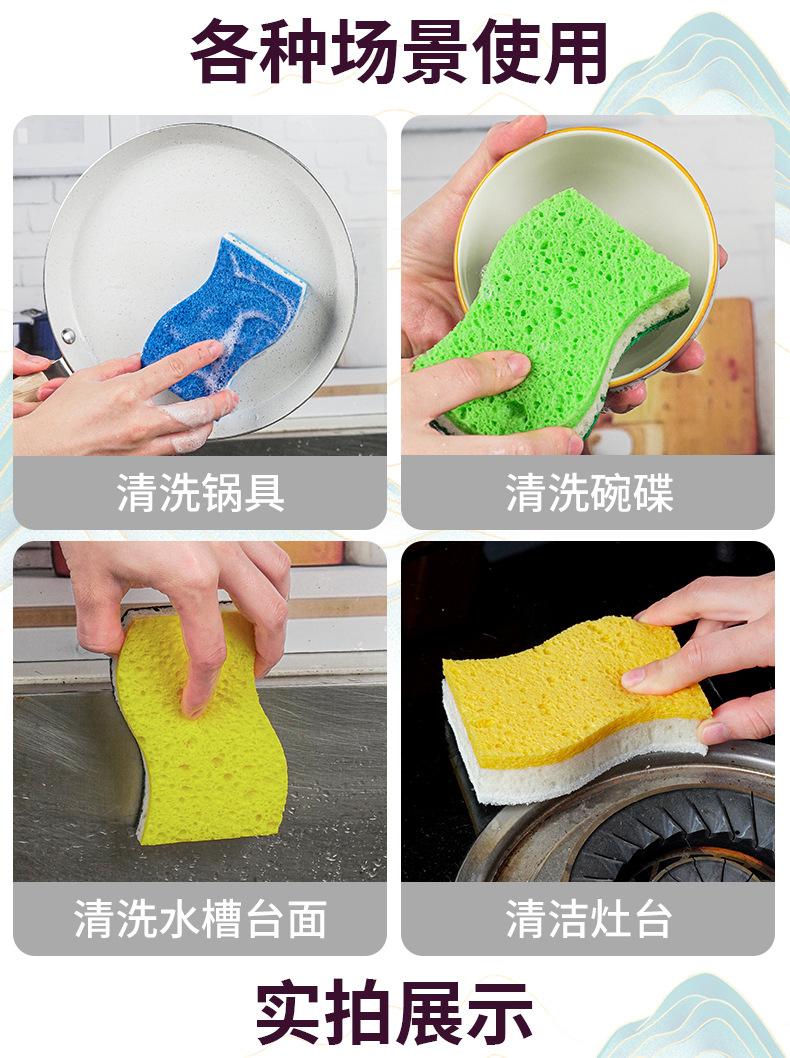 各种场景使用

清洗锅具

清洗碗碟

清洗水槽台面

清洁灶台

实拍展示