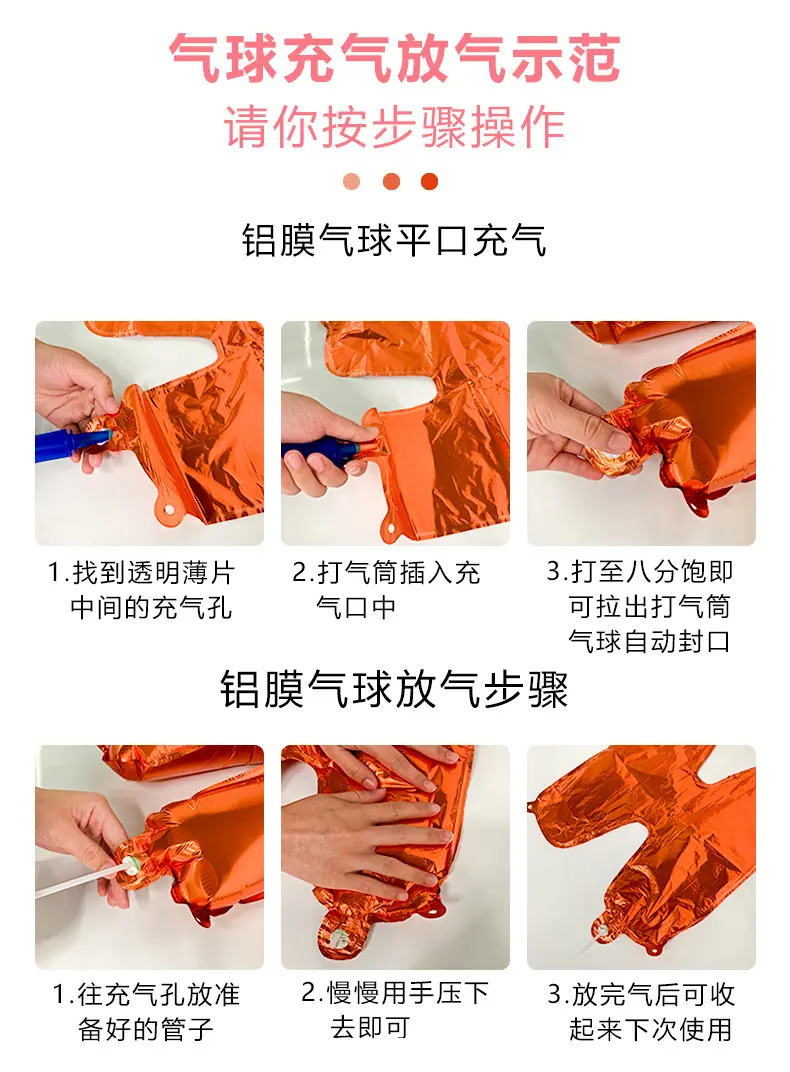 气球充气放气示范

请你按步骤操作

铝膜气球平口充气

1.找到透明薄片中间的充气孔

2.打气筒插入充气口中

3.打至八分饱即可拉出打气筒气球自动封口

铝膜气球放气步骤

1.往充气孔放准备好的管子

2.慢慢用手压下去即可

3.放完气后可收起来下次使用