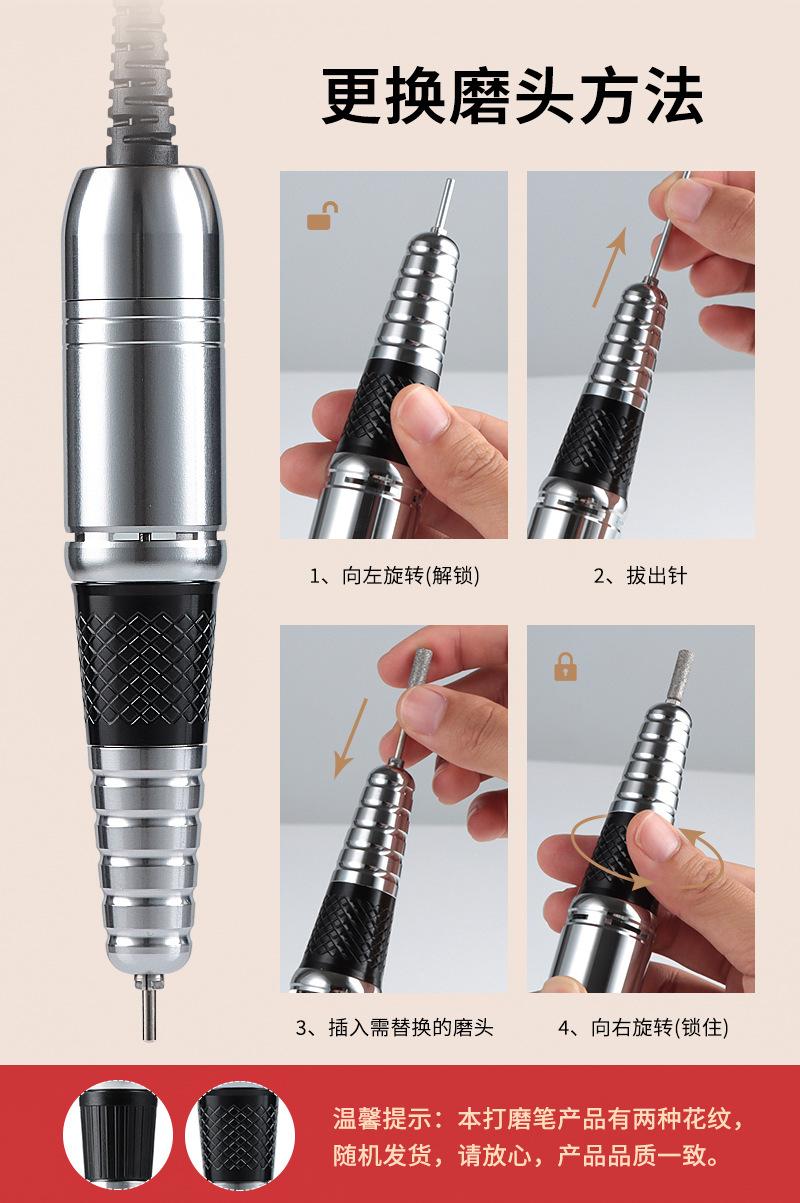 更换磨头方法

1、向左旋转(解锁)

2、拔出针

3、插入需替换的磨头

4、向右旋转(锁住)

温馨提示：本打磨笔产品有两种花纹，随机发货，请放心，产品品质一致。