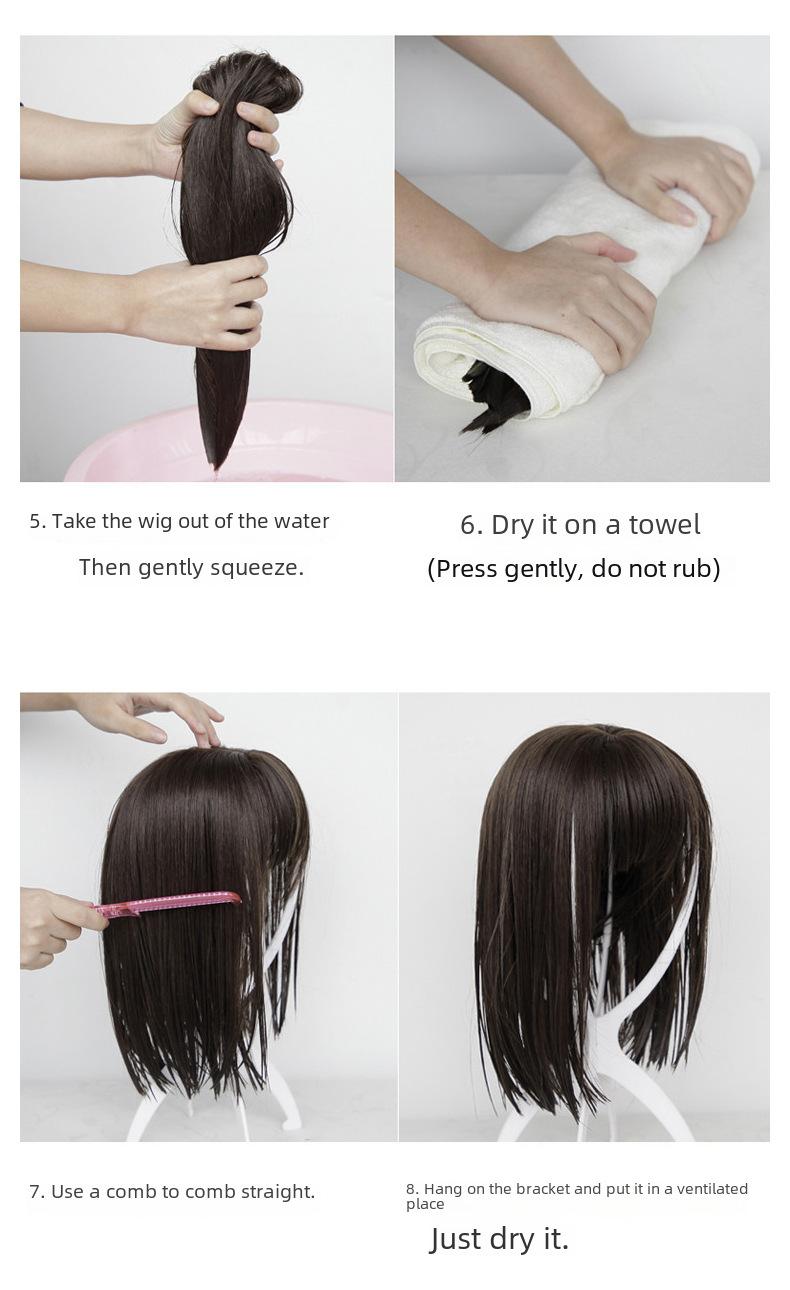 5. Take the wig out of the water

Then gently squeeze.

6. Dry it on a towel

(Press gently, do not rub)

7. Use a comb to comb straight.

8. Hang on the bracket and put it in a ventilated place

Just dry it.