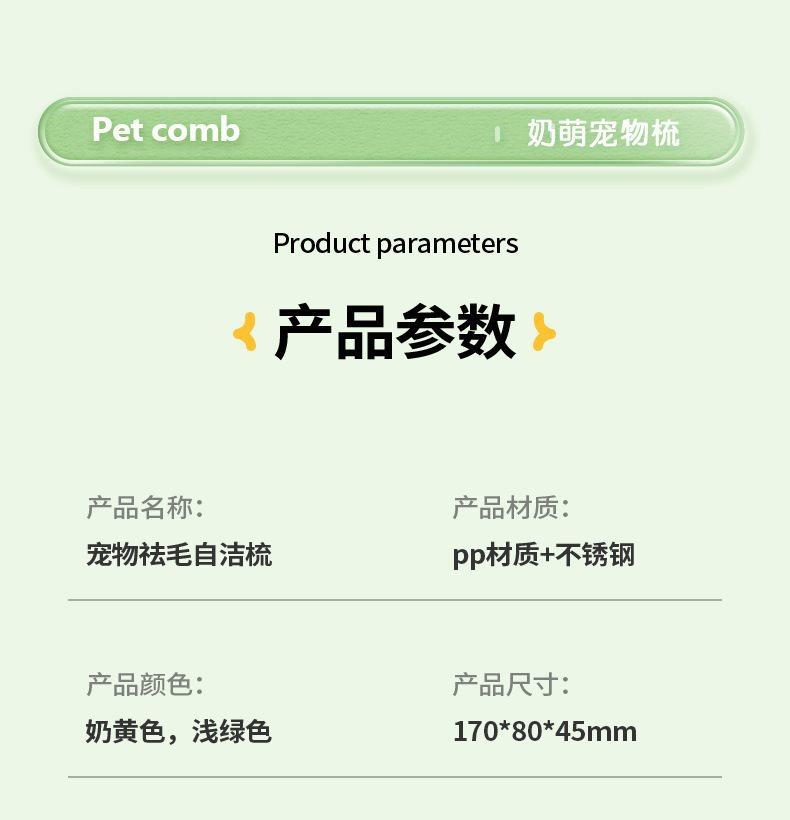 Pet comb 奶萌宠物梳

Product parameters

产品参数

产品名称:
宠物祛毛自洁梳

产品材质:
pp材质+不锈钢

产品颜色:
奶黄色，浅绿色

产品尺寸:
170*80*45mm