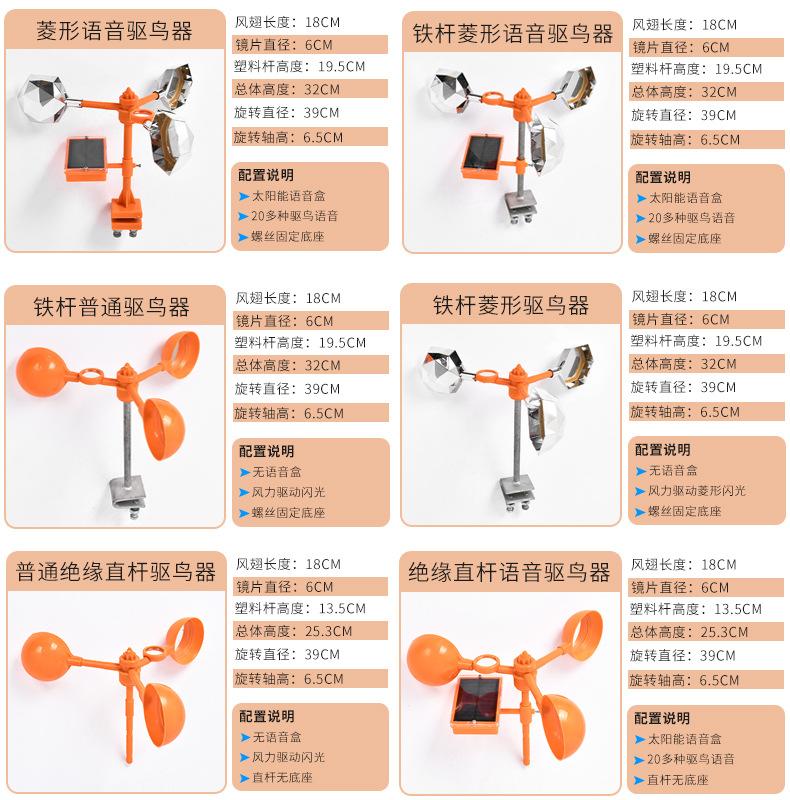 菱形语音驱鸟器

风翅长度：18CM
镜片直径：6CM
塑料杆高度：19.5CM
总体高度：32CM
旋转直径：39CM
旋转轴高：6.5CM

配置说明
太阳能语音盒
20多种驱鸟语音
螺丝固定底座

铁杆菱形语音驱鸟器

风翅长度：18CM
镜片直径：6CM
塑料杆高度：19.5CM
总体高度：32CM
旋转直径：39CM
旋转轴高：6.5CM

配置说明
太阳能语音盒
20多种驱鸟语音
螺丝固定底座

铁杆普通驱鸟器

风翅长度：18CM
镜片直径：6CM
塑料杆高度：19.5CM
总体高度：32CM
旋转直径：39CM
旋转轴高：6.5CM

配置说明
无语音盒
风力驱动闪光
螺丝固定底座

铁杆菱形驱鸟器

风翅长度：18CM
镜片直径：6CM
塑料杆高度：19.5CM
总体高度：32CM
旋转直径：39CM
旋转轴高：6.5CM

配置说明
无语音盒
风力驱动菱形闪光
螺丝固定底座

普通绝缘直杆驱鸟器

风翅长度：18CM
镜片直径：6CM
塑料杆高度：13.5CM
总体高度：25.3CM
旋转直径：39CM
旋转轴高：6.5CM

配置说明
无语音盒
风力驱动闪光
直杆无底座

绝缘直杆语音驱鸟器

风翅长度：18CM
镜片直径：6CM
塑料杆高度：13.5CM
总体高度：25.3CM
旋转直径：39CM
旋转轴高：6.5CM

配置说明
太阳能语音盒
20多种驱鸟语音
直杆无底座