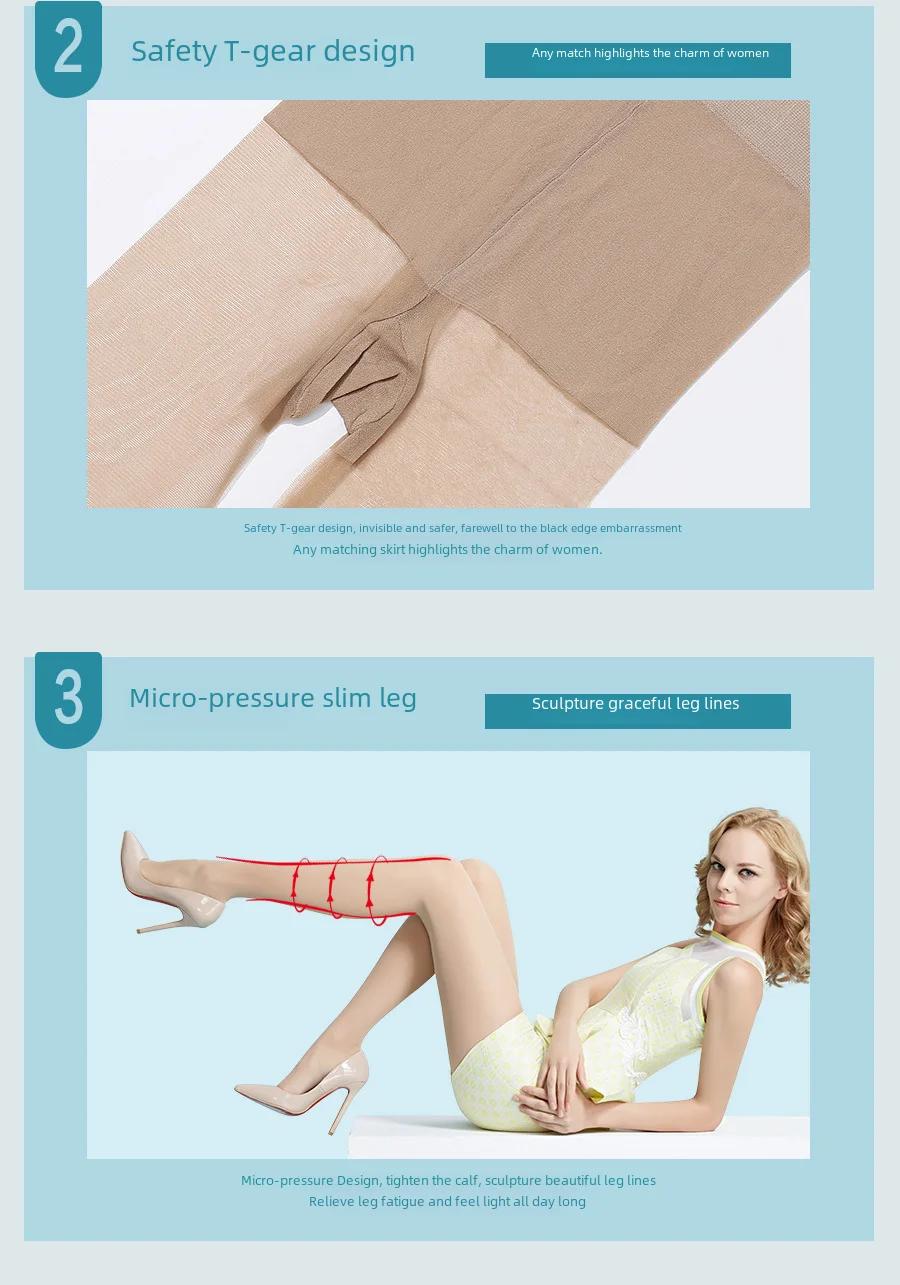 2

Safety T-gear design

Any match highlights the charm of women

Safety T-gear design, invisible and safer, farewell to the black edge embarrassment
Any matching skirt highlights the charm of women.

3

Micro-pressure slim leg

Sculpture graceful leg lines

Micro-pressure Design, tighten the calf, sculpture beautiful leg lines
Relieve leg fatigue and feel light all day long