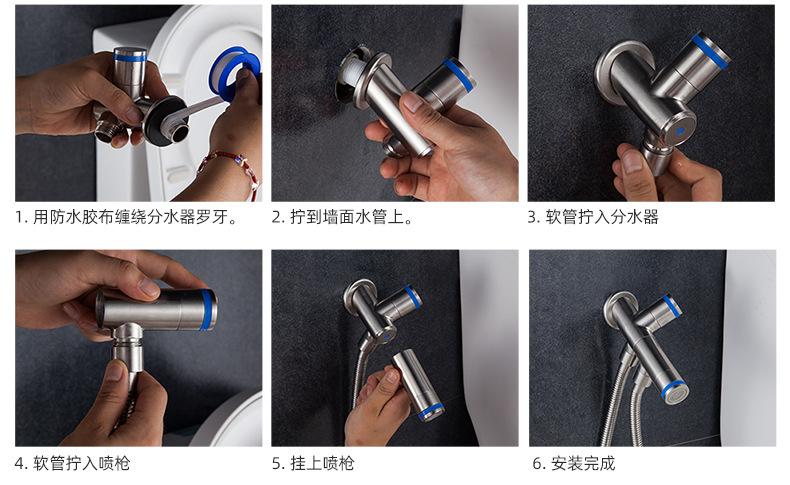 1. 用防水胶布缠绕分水器罗牙。

2. 拧到墙面水管上。

3. 软管拧入分水器

4. 软管拧入喷枪

5. 挂上喷枪

6. 安装完成