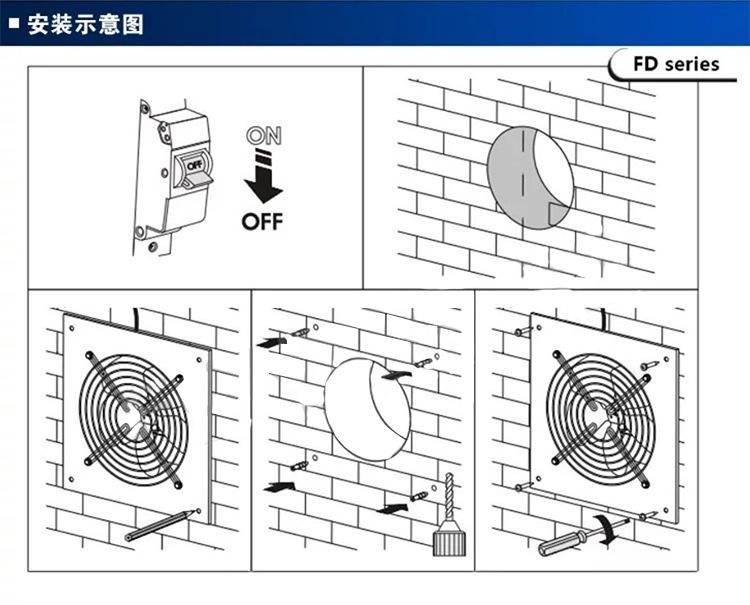 ■ 安装示意图

FD series

OFF

ON

OFF