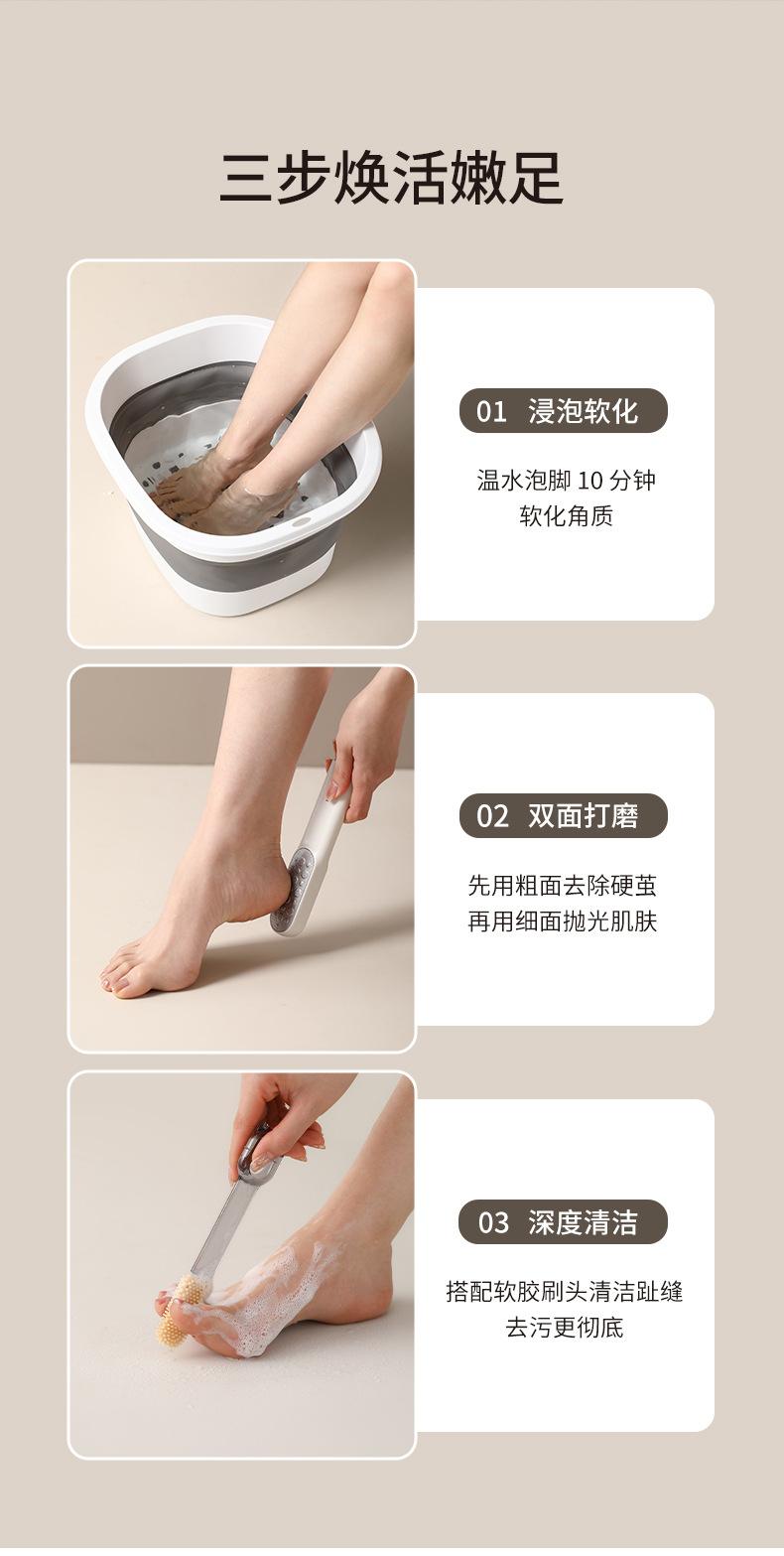 三步焕活嫩足

01 浸泡软化

温水泡脚 10 分钟
软化角质

02 双面打磨

先用粗面去除硬茧
再用细面抛光肌肤

03 深度清洁

搭配软胶刷头清洁趾缝
去污更彻底