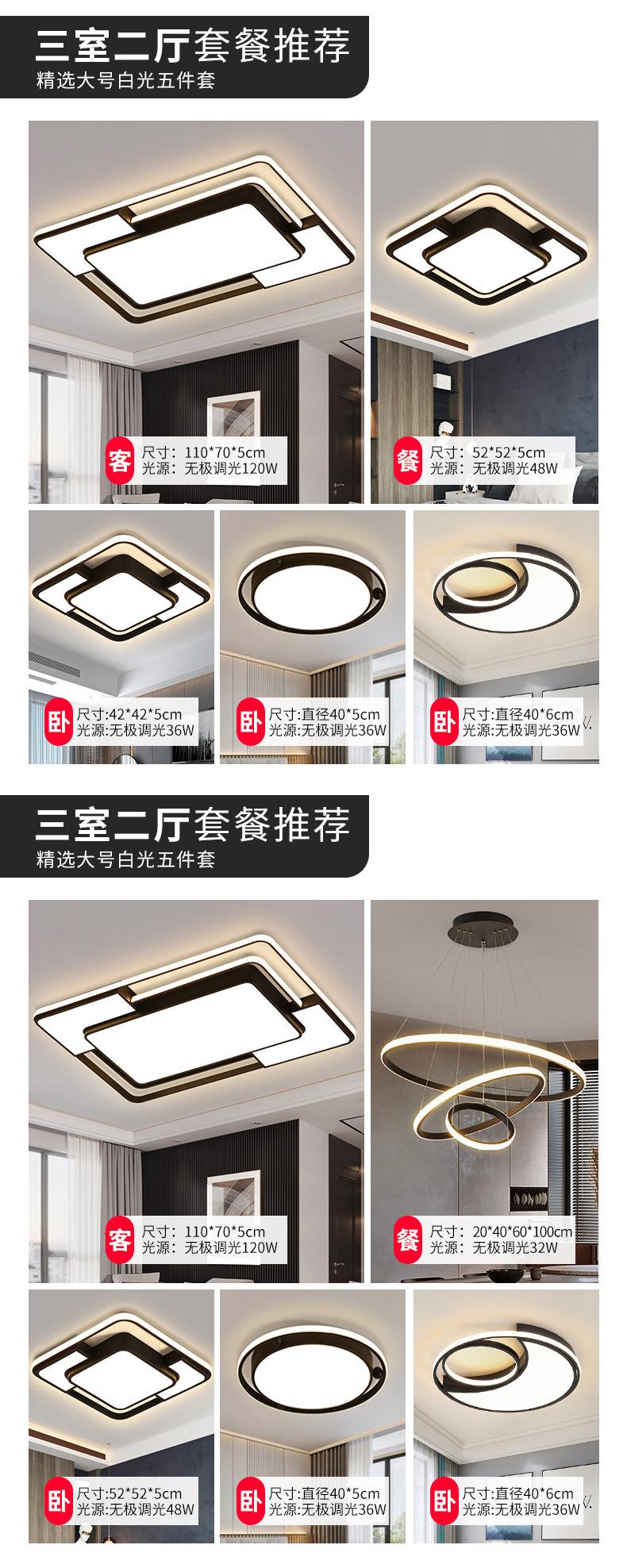 三室二厅套餐推荐
精选大号白光五件套

客
尺寸：110*70*5cm
光源：无极调光120W

餐
尺寸：52*52*5cm
光源：无极调光48W

卧
尺寸:42*42*5cm
光源:无极调光36W

卧
尺寸:直径40*5cm
光源:无极调光36W

卧
尺寸:直径40*6cm
光源:无极调光36W

三室二厅套餐推荐
精选大号白光五件套

客
尺寸：110*70*5cm
光源：无极调光120W

餐
尺寸：20*40*60*100cm
光源：无极调光32W

卧
尺寸:52*52*5cm
光源:无极调光48W

卧
尺寸:直径40*5cm
光源:无极调光36W

卧
尺寸:直径40*6cm
光源:无极调光36W