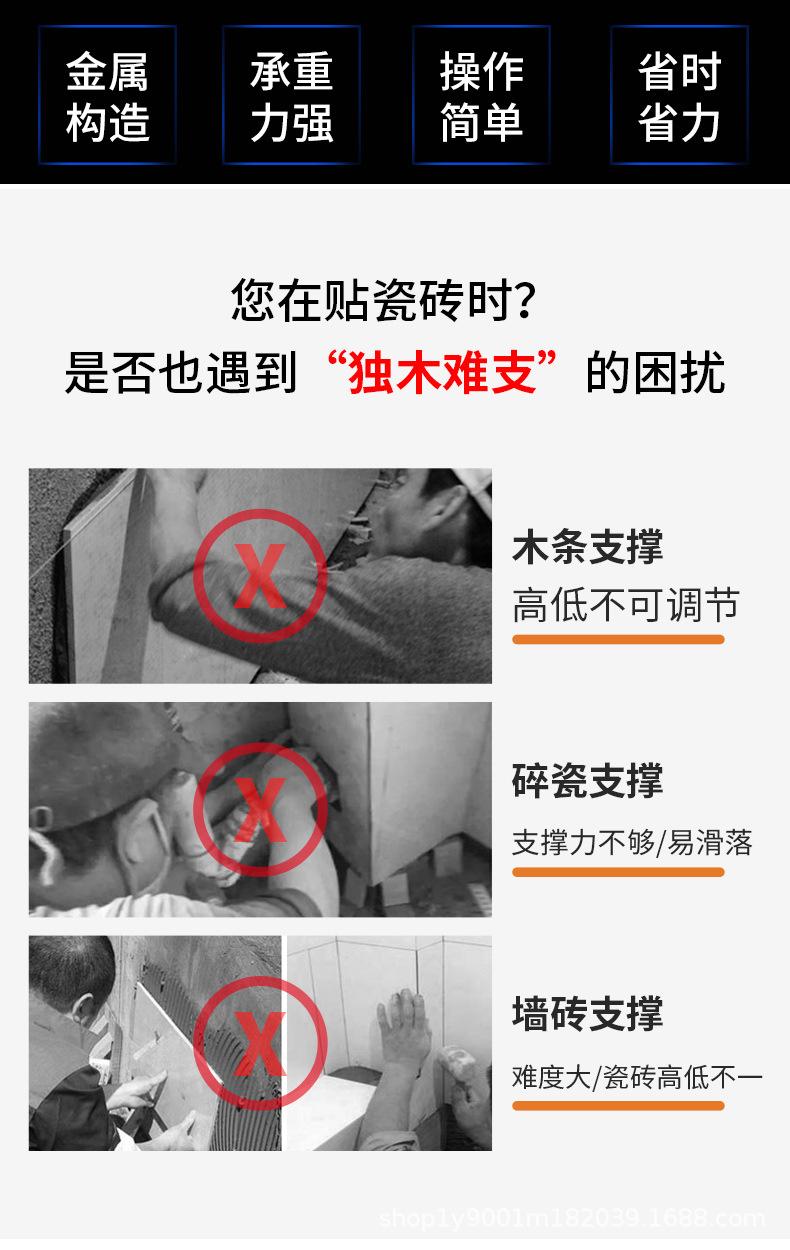 金属构造

承重力强

操作简单

省时省力

您在贴瓷砖时？
是否也遇到“独木难支”的困扰

X

木条支撑
高低不可调节

X

碎瓷支撑
支撑力不够/易滑落

X

墙砖支撑
难度大/瓷砖高低不一

shop1y9001m182039.1688.com