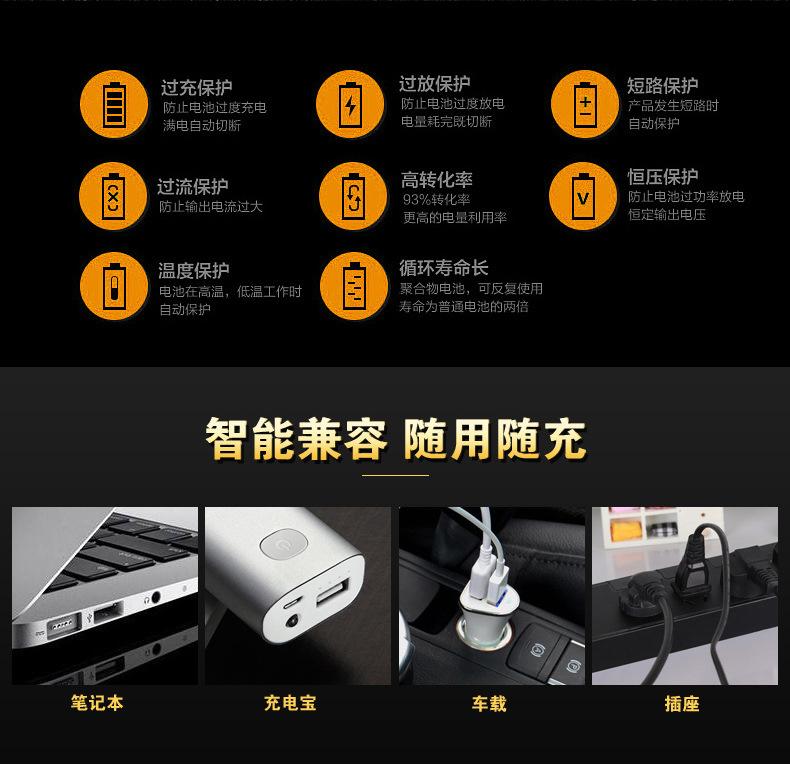 过充保护
防止电池过度充电
满电自动切断

过放保护
防止电池过度放电
电量耗完既切断

短路保护
产品发生短路时
自动保护

过流保护
防止输出电流过大

高转化率
93%转化率
更高的电量利用率

恒压保护
防止电池过功率放电
恒定输出电压

温度保护
电池在高温，低温工作时
自动保护

循环寿命长
聚合物电池，可反复使用
寿命为普通电池的两倍

智能兼容 随用随充

笔记本

充电宝

车载

插座