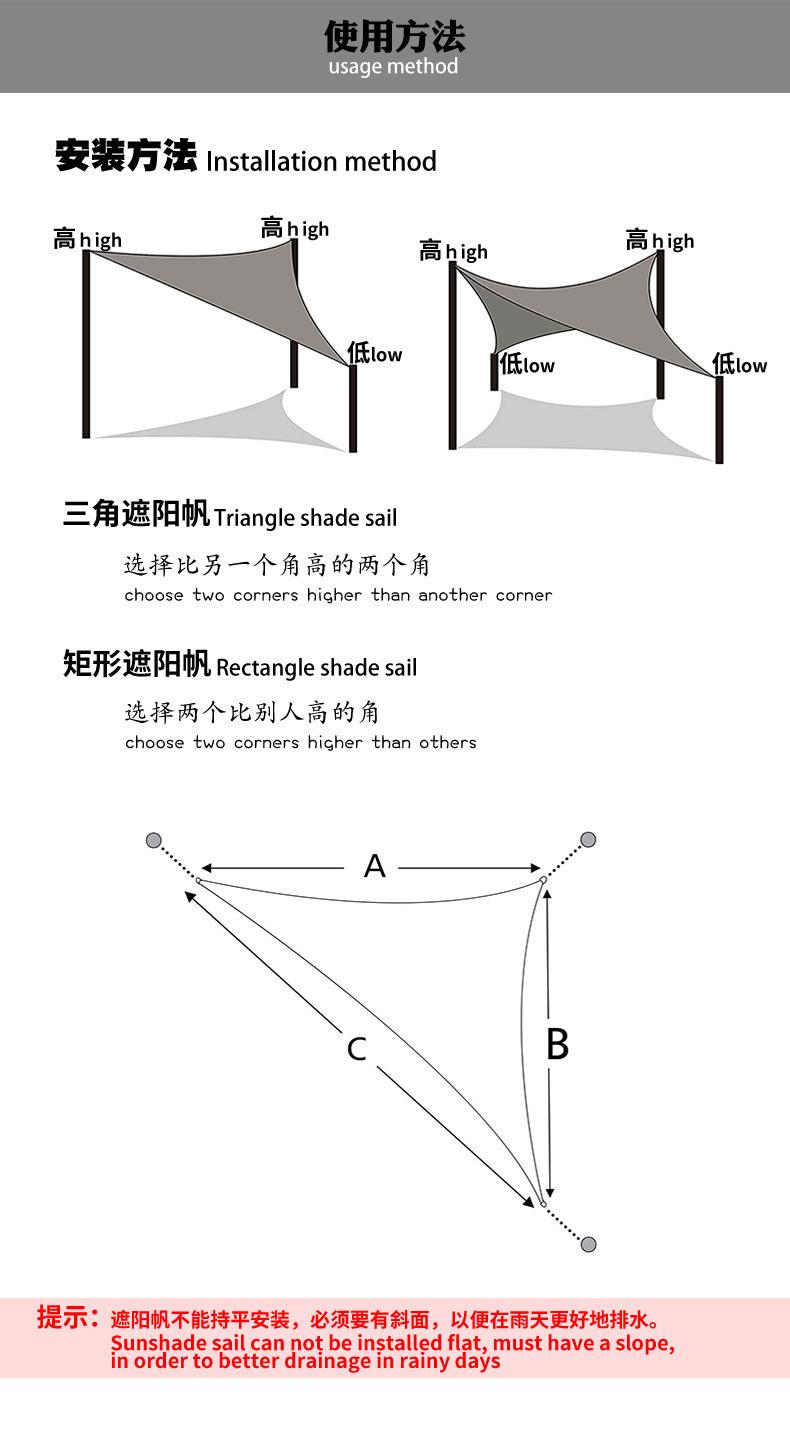 使用方法
usage method

安装方法 Installation method

高high
高high
低low

高high
高high
低low
低low

三角遮阳帆 Triangle shade sail

选择比另一个角高的两个角
choose two corners higher than another corner

矩形遮阳帆 Rectangle shade sail

选择两个比别人高的角
choose two corners higher than others

A
B
C

提示：遮阳帆不能持平安装，必须要有斜面，以便在雨天更好地排水。
Sunshade sail can not be installed flat, must have a slope, in order to better drainage in rainy days