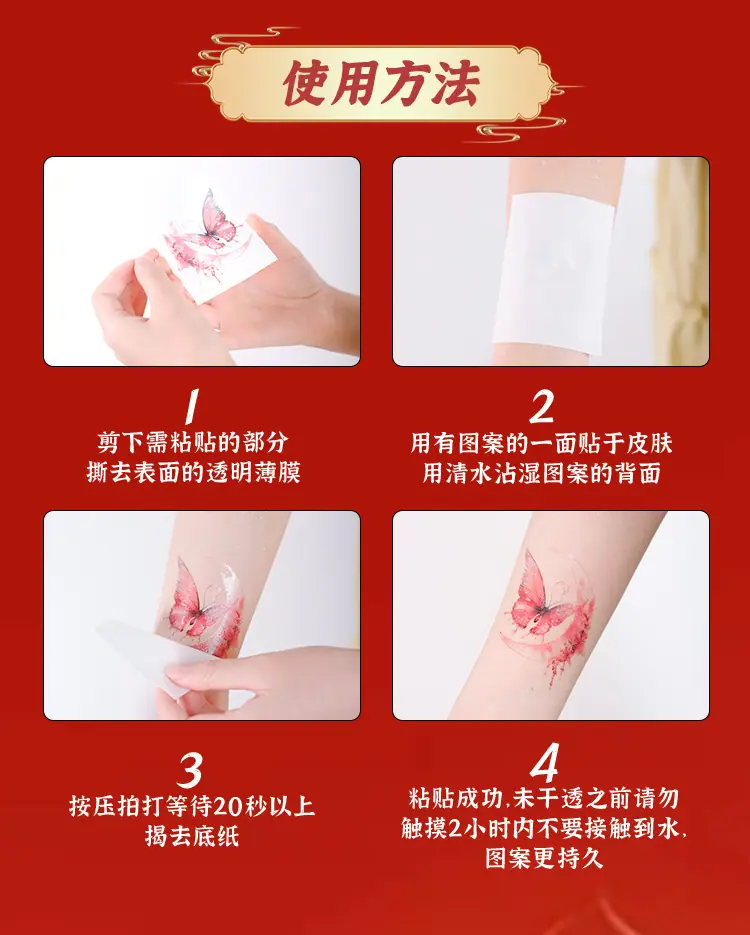 使用方法

1
剪下需粘贴的部分
撕去表面的透明薄膜

2
用有图案的一面贴于皮肤
用清水沾湿图案的背面

3
按压拍打等待20秒以上
揭去底纸

4
粘贴成功,未干透之前请勿
触摸2小时内不要接触到水,
图案更持久