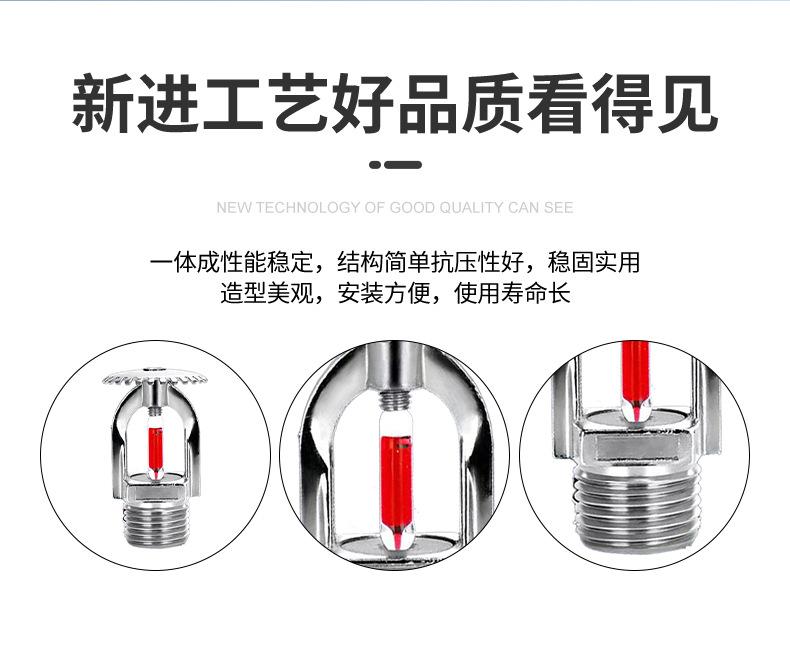 新进工艺好品质看得见

NEW TECHNOLOGY OF GOOD QUALITY CAN SEE

一体成性能稳定，结构简单抗压性好，稳固实用
造型美观，安装方便，使用寿命长