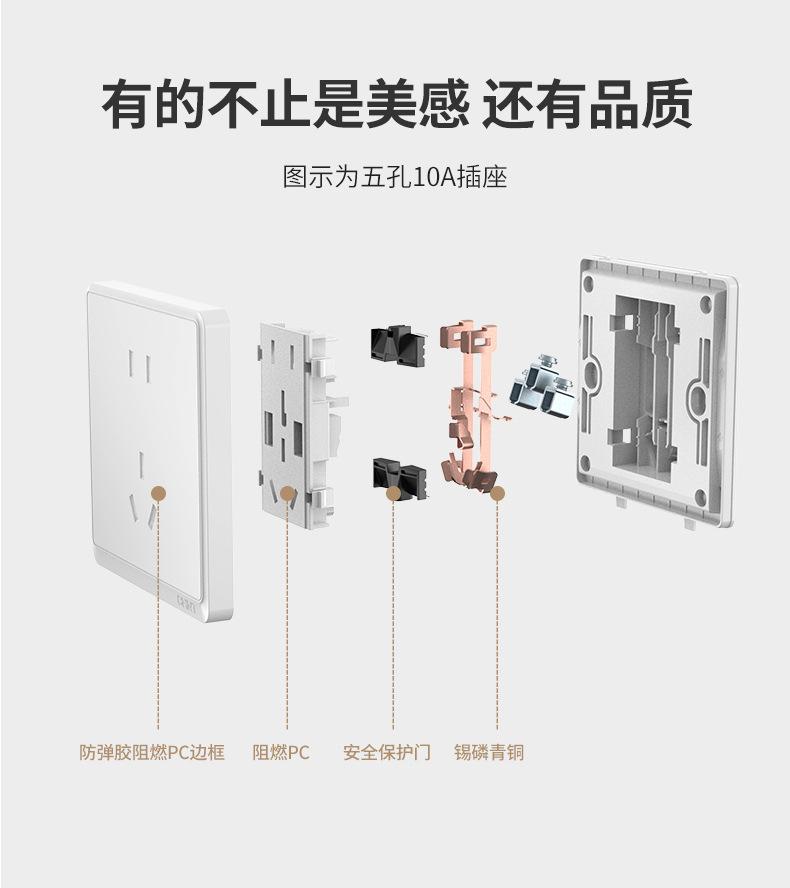 有的不止是美感 还有品质

图示为五孔10A插座

防弹胶阻燃PC边框

阻燃PC

安全保护门

锡磷青铜