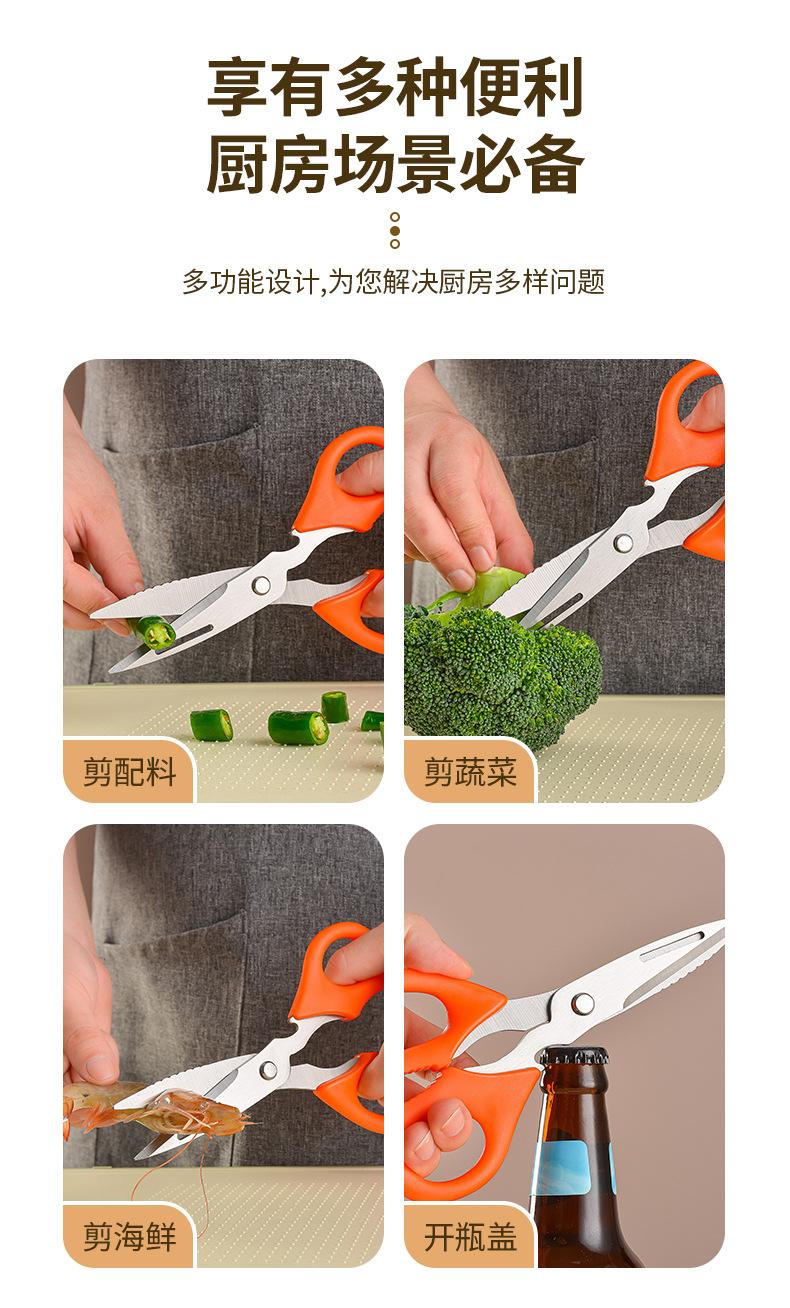 享有多种便利
厨房场景必备

多功能设计,为您解决厨房多样问题

剪配料

剪蔬菜

剪海鲜

开瓶盖