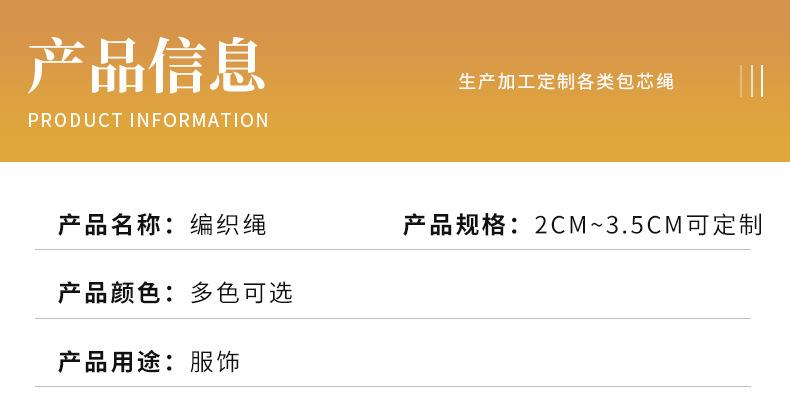 产品信息

PRODUCT INFORMATION

生产加工定制各类包芯绳

产品名称：编织绳

产品规格：2CM~3.5CM可定制

产品颜色：多色可选

产品用途：服饰