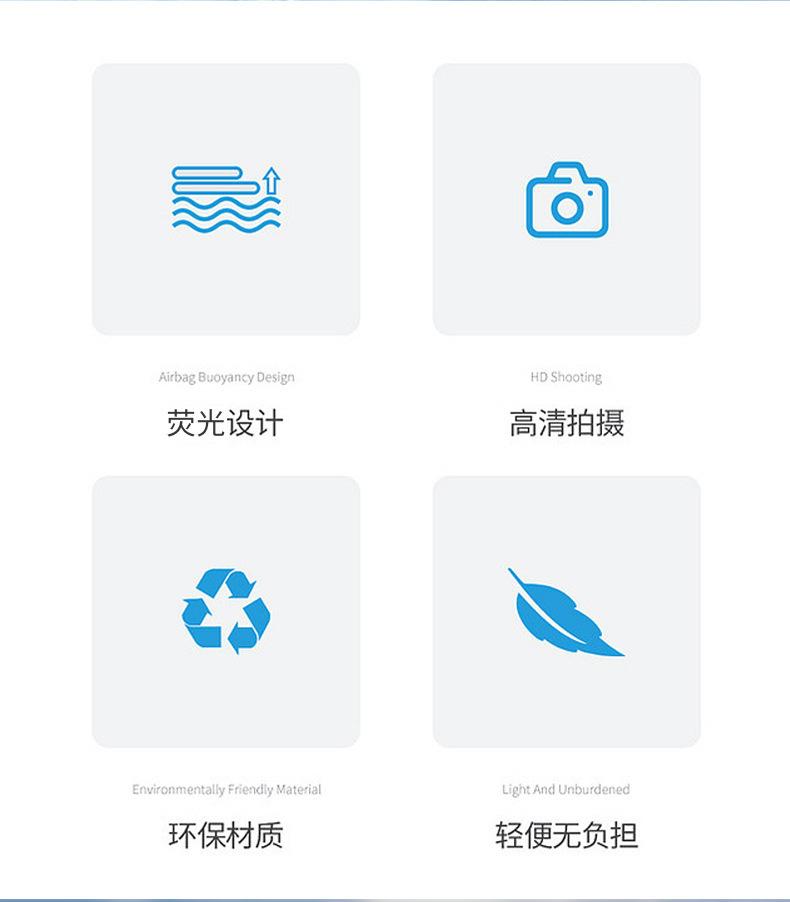 Airbag Buoyancy Design

荧光设计

HD Shooting

高清拍摄

Environmentally Friendly Material

环保材质

Light And Unburdened

轻便无负担