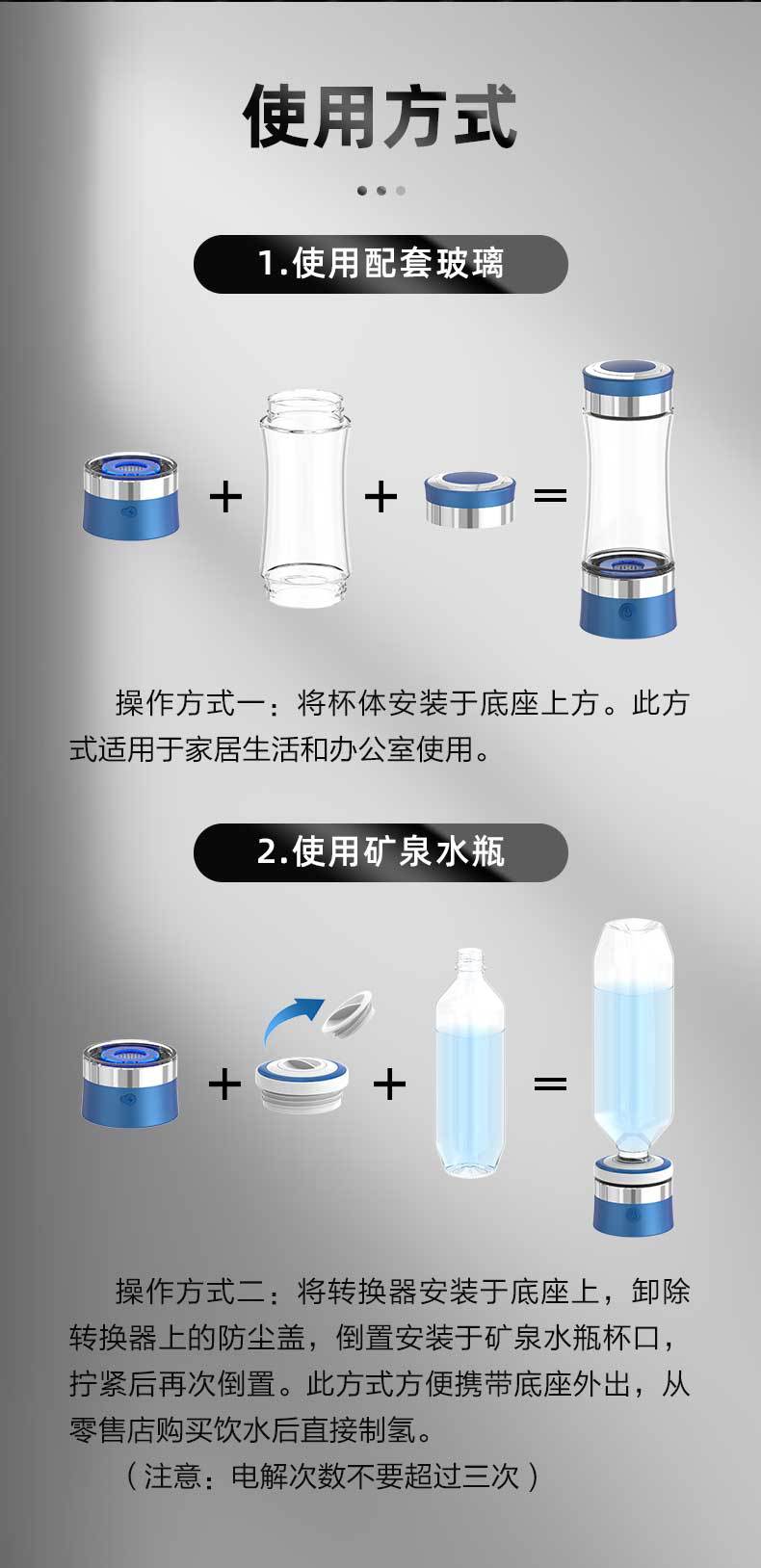 使用方式

1.使用配套玻璃

+ + =

操作方式一：将杯体安装于底座上方。此方式适用于家居生活和办公室使用。

2.使用矿泉水瓶

+ + =

操作方式二：将转换器安装于底座上，卸除转换器上的防尘盖，倒置安装于矿泉水瓶杯口，拧紧后再次倒置。此方式方便携带底座外出，从零售店购买饮水后直接制氢。

（注意：电解次数不要超过三次）