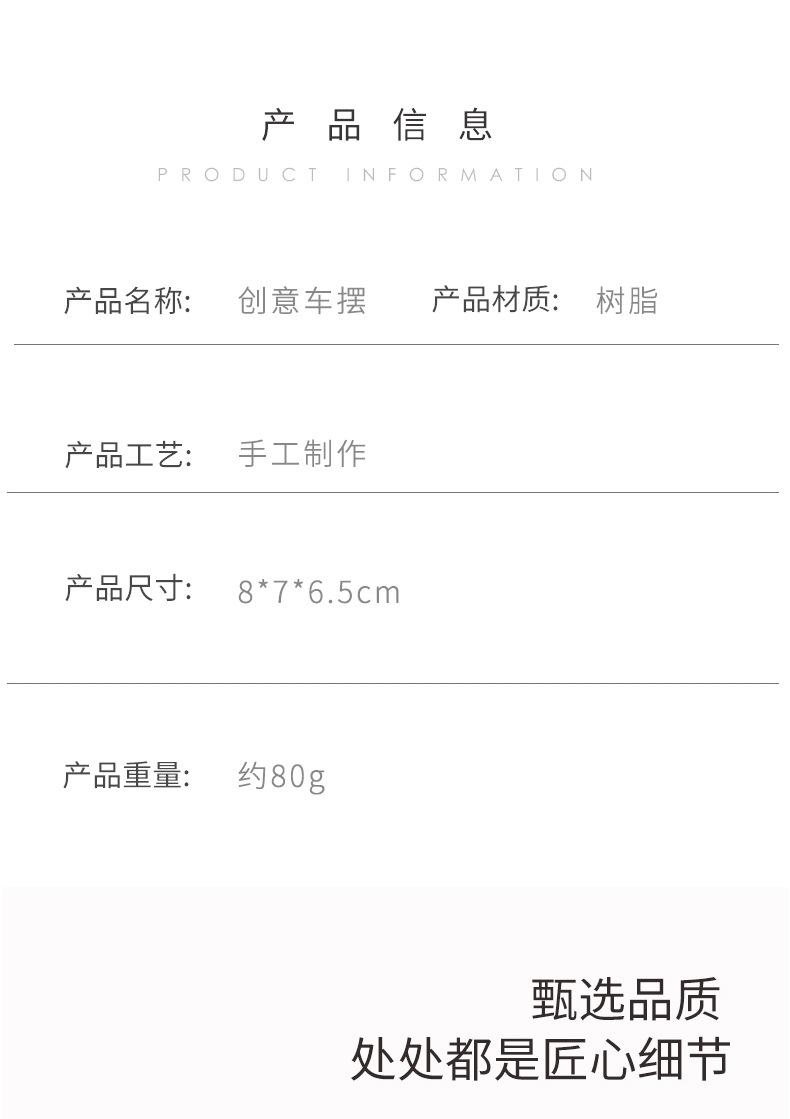 产品信息
PRODUCT INFORMATION

产品名称: 创意车摆 产品材质: 树脂

产品工艺: 手工制作

产品尺寸: 8*7*6.5cm

产品重量: 约80g

甄选品质
处处都是匠心细节