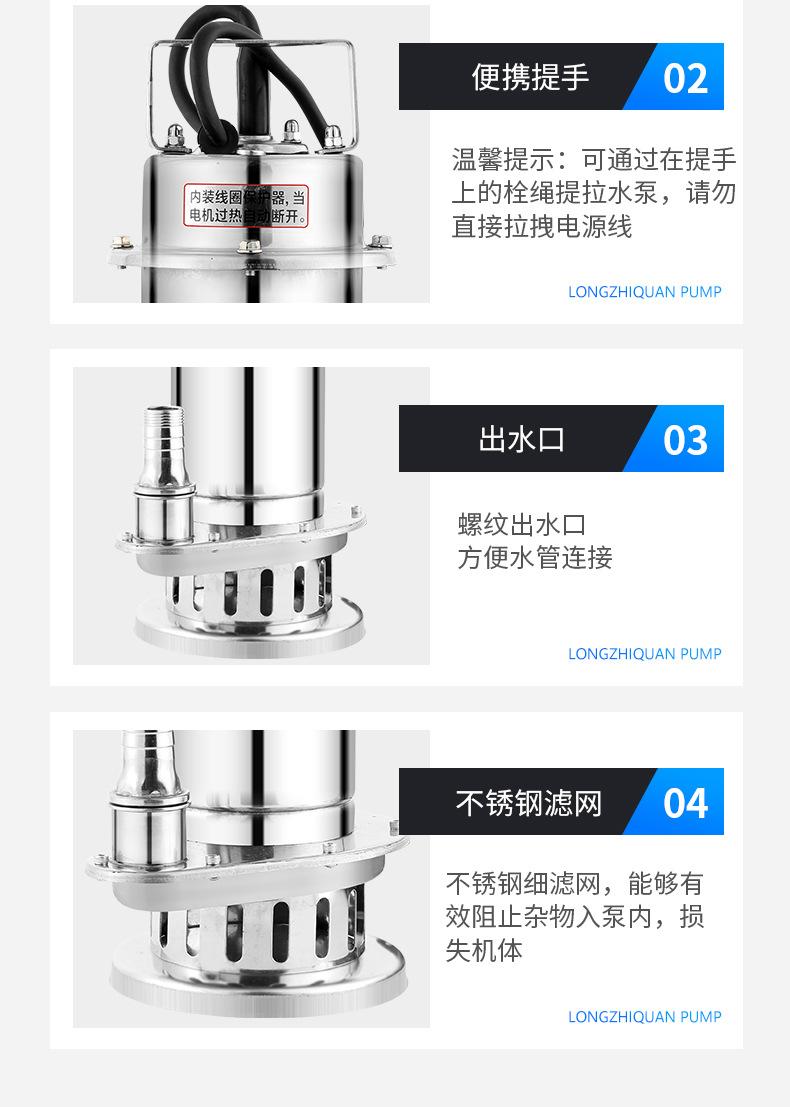 内装线圈保护器，当电机过热自动断开。

便携提手 02

温馨提示：可通过在提手上的栓绳提拉水泵，请勿直接拉拽电源线

LONGZHIQUAN PUMP

出水口 03

螺纹出水口
方便水管连接

LONGZHIQUAN PUMP

不锈钢滤网 04

不锈钢细滤网，能够有效阻止杂物入泵内，损失机体

LONGZHIQUAN PUMP