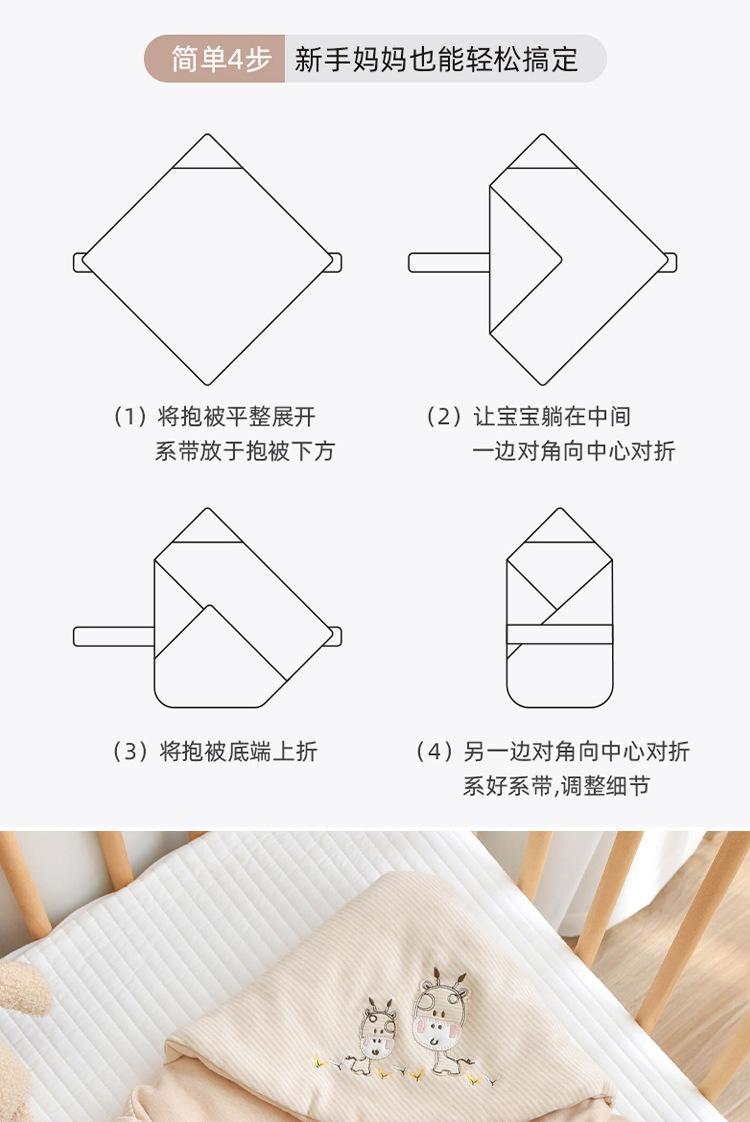 简单4步 新手妈妈也能轻松搞定

（1）将抱被平整展开
系带放于抱被下方

（2）让宝宝躺在中间
一边对角向中心对折

（3）将抱被底端上折

（4）另一边对角向中心对折
系好系带,调整细节