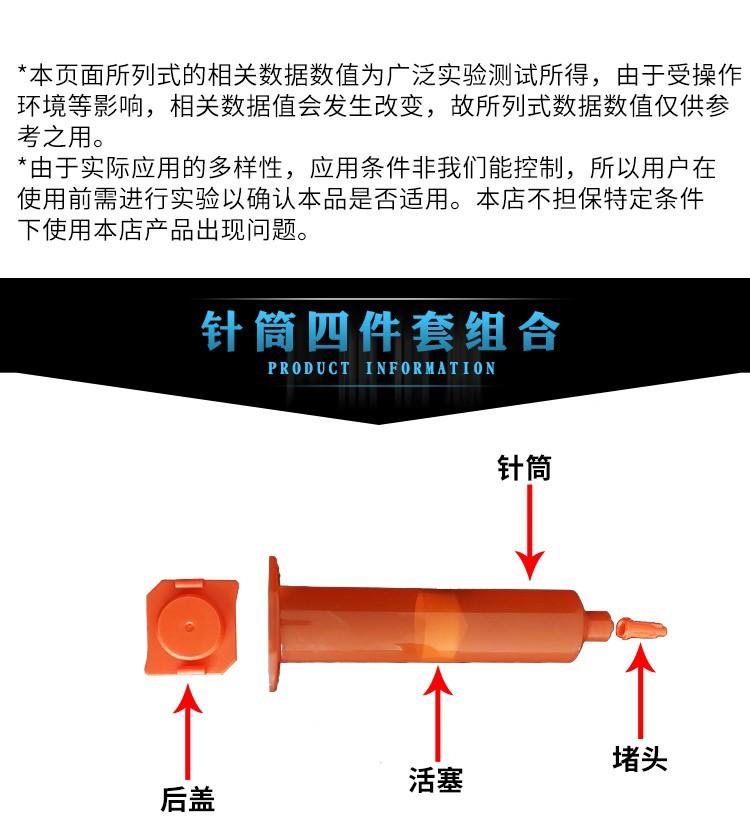 *本页面所列式的相关数据数值为广泛实验测试所得，由于受操作环境等影响，相关数据值会发生改变，故所列式数据数值仅供参考之用。
*由于实际应用的多样性，应用条件非我们能控制，所以用户在使用前需进行实验以确认本品是否适用。本店不担保特定条件下使用本店产品出现问题。

针筒四件套组合
PRODUCT INFORMATION

针筒

后盖

活塞

堵头