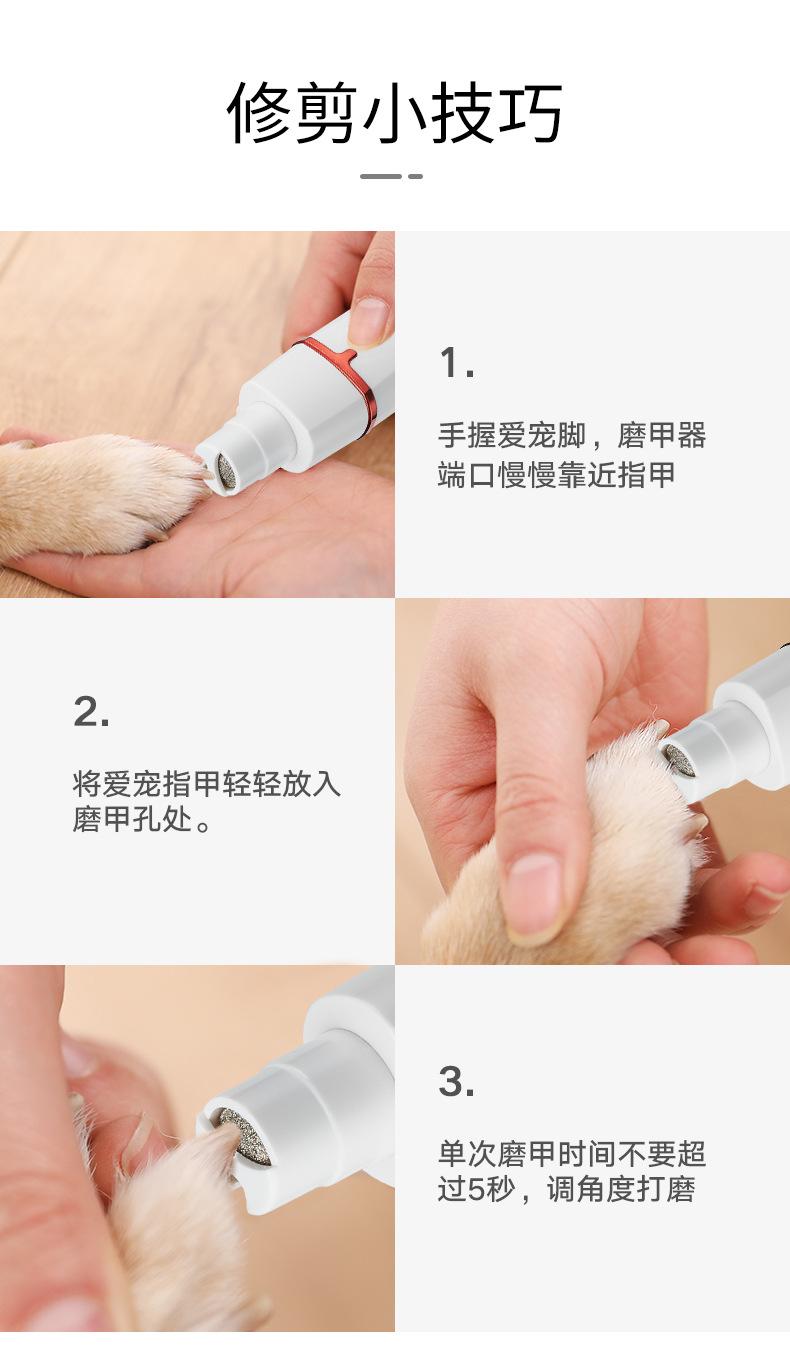 修剪小技巧

1.

手握爱宠脚，磨甲器端口慢慢靠近指甲

2.

将爱宠指甲轻轻放入磨甲孔处。

3.

单次磨甲时间不要超过5秒，调角度打磨