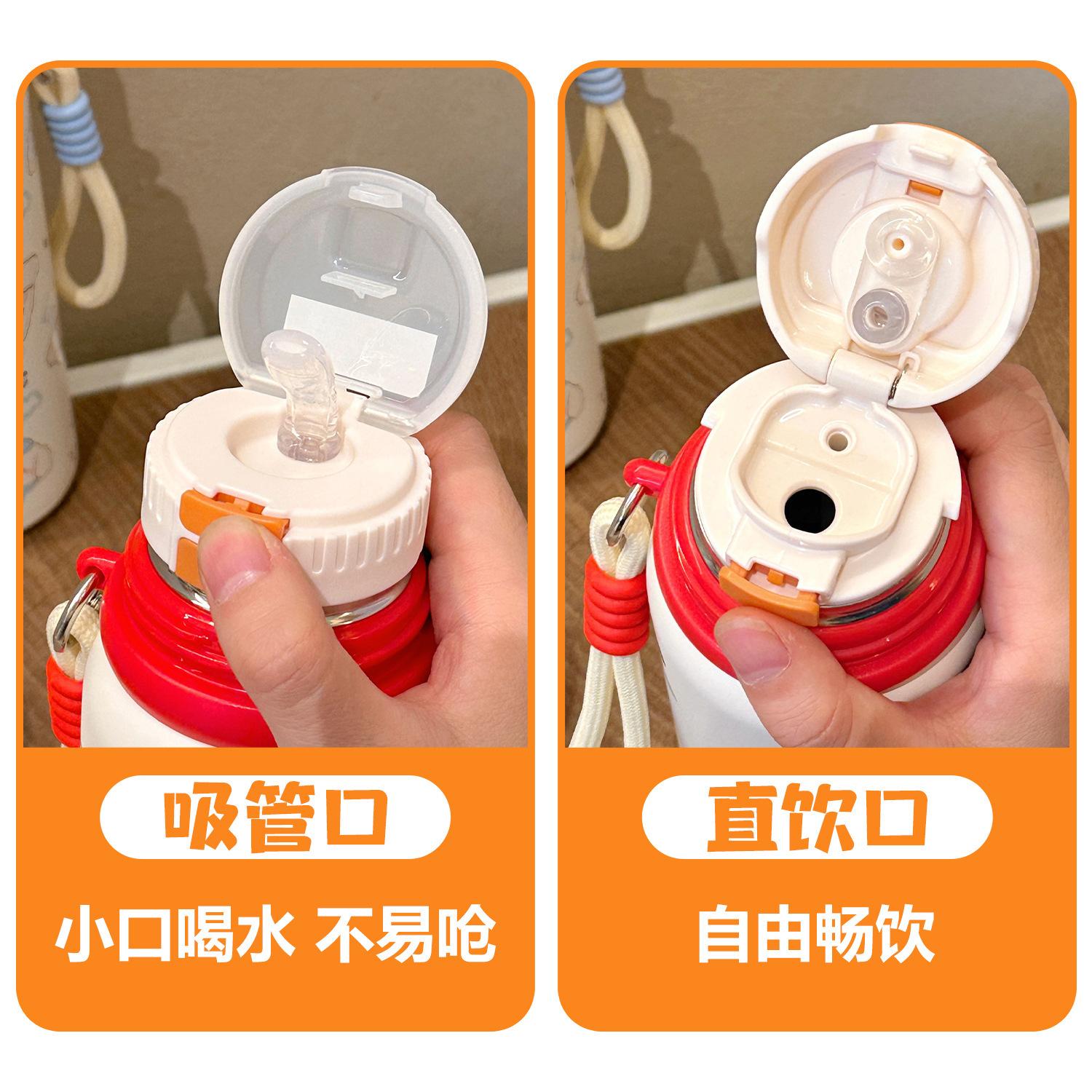 吸管口

小口喝水 不易呛

直饮口

自由畅饮